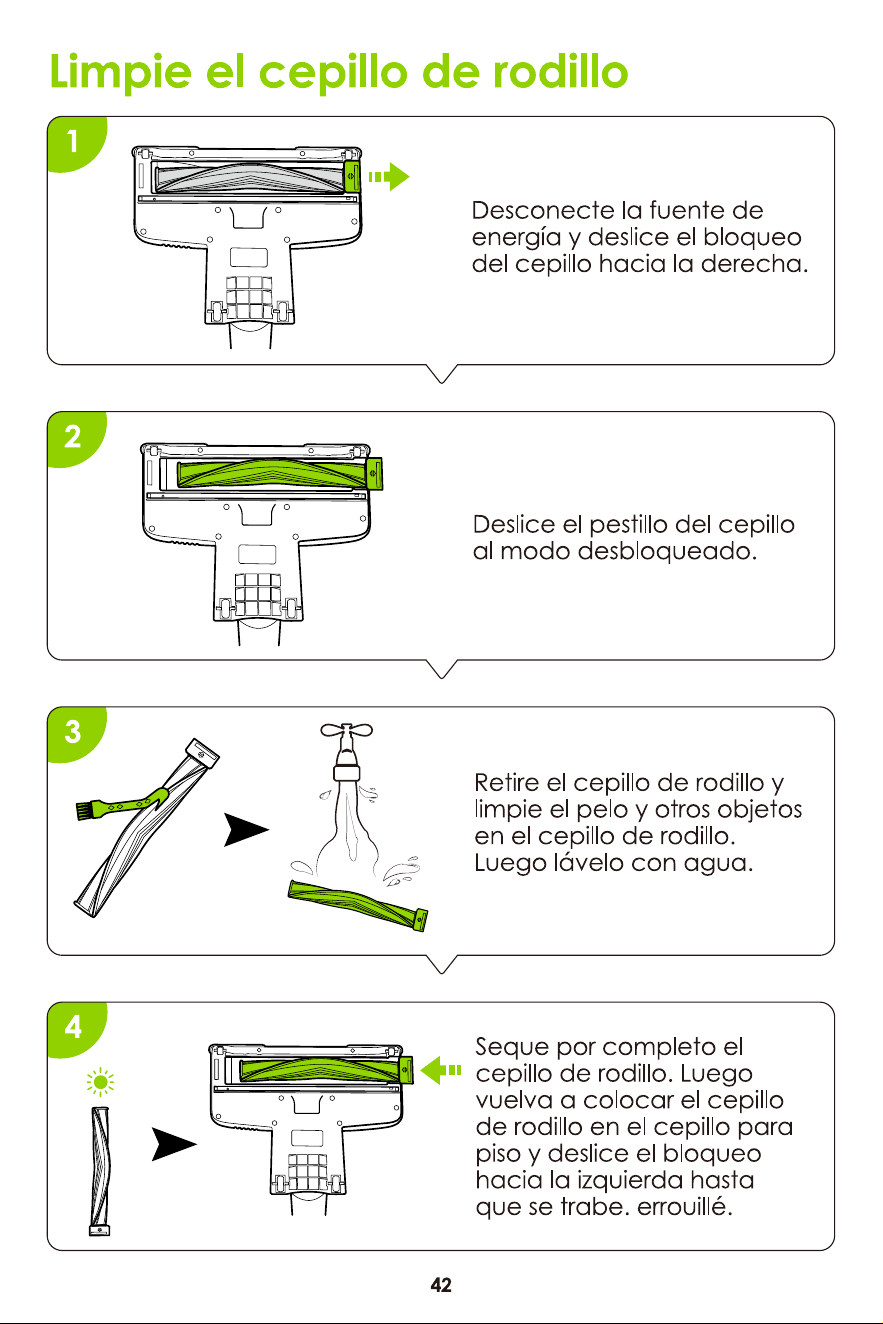 Limpie el cepillo de rodillo

1

Desconecte la fuente de energía y deslice el bloqueo del cepillo hacia la derecha.

2

Deslice el pestillo del cepillo al modo desbloqueado.

3

Retire el cepillo de rodillo y limpie el pelo y otros objetos en el cepillo de rodillo. Luego lávelo con agua.

4

Seque por completo el cepillo de rodillo. Luego vuelva a colocar el cepillo de rodillo en el cepillo para piso y deslice el bloqueo hacia la izquierda hasta que se trabe. errouillé.

42