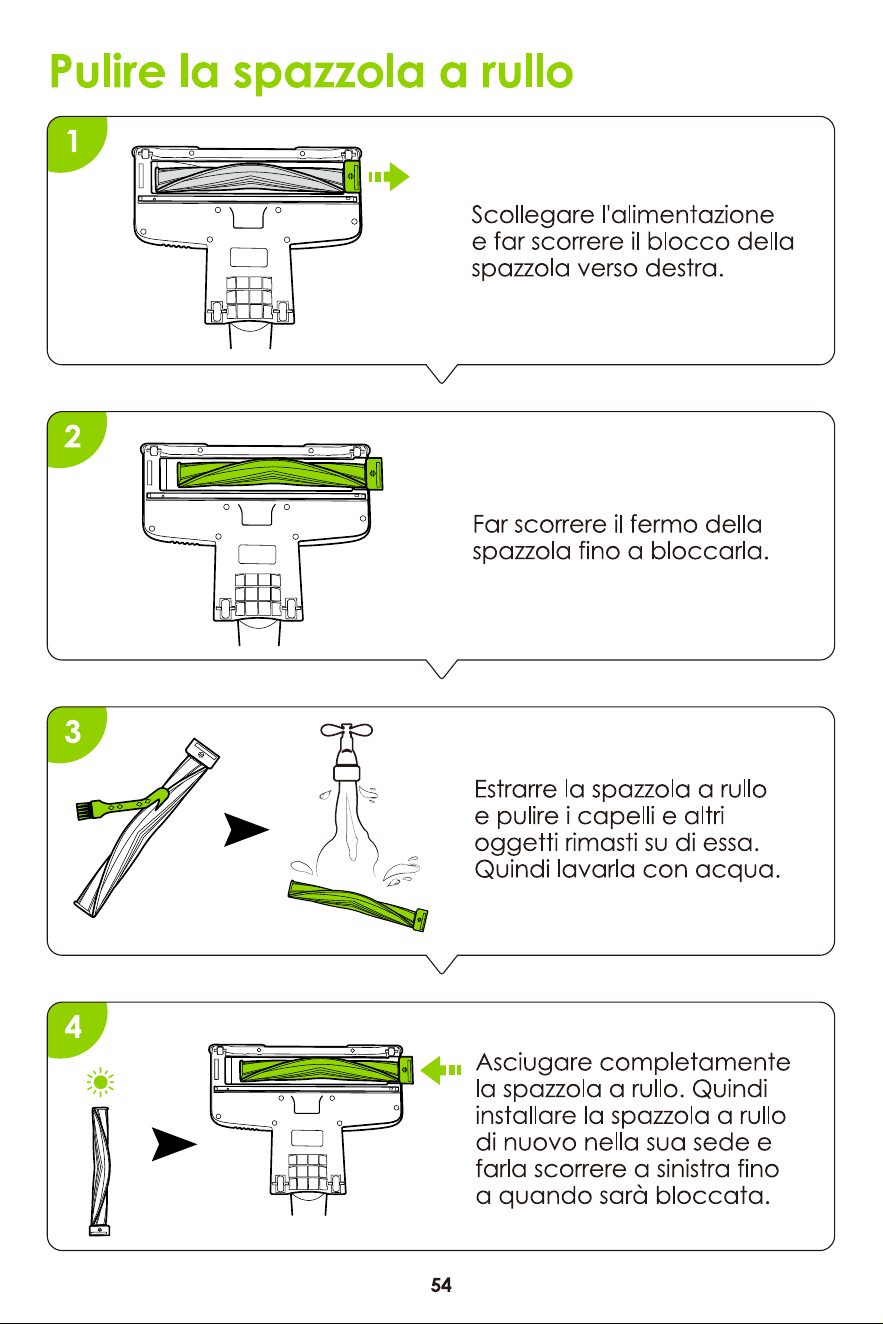 Pulire la spazzola a rullo

1

Scollegare l'alimentazione e far scorrere il blocco della spazzola verso destra.

2

Far scorrere il fermo della spazzola fino a bloccarla.

3

Estrarre la spazzola a rullo e pulire i capelli e altri oggetti rimasti su di essa. Quindi lavarla con acqua.

4

Asciugare completamente la spazzola a rullo. Quindi installare la spazzola a rullo di nuovo nella sua sede e farla scorrere a sinistra fino a quando sarà bloccata.

54