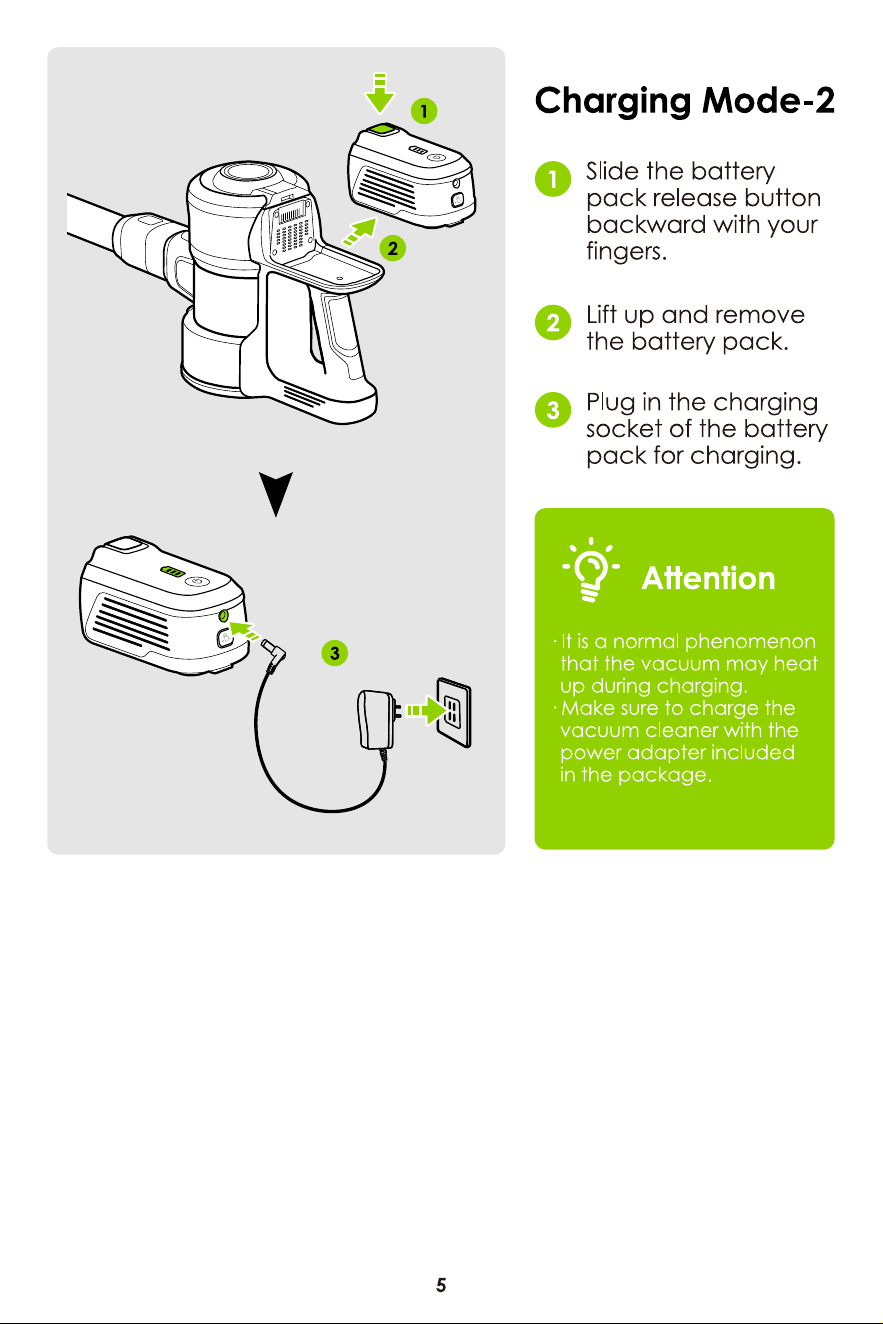 1

2

3

Charging Mode-2

1 Slide the battery pack release button backward with your fingers.

2 Lift up and remove the battery pack.

3 Plug in the charging socket of the battery pack for charging.

Attention

· It is a normal phenomenon that the vacuum may heat up during charging.
· Make sure to charge the vacuum cleaner with the power adapter included in the package.

5