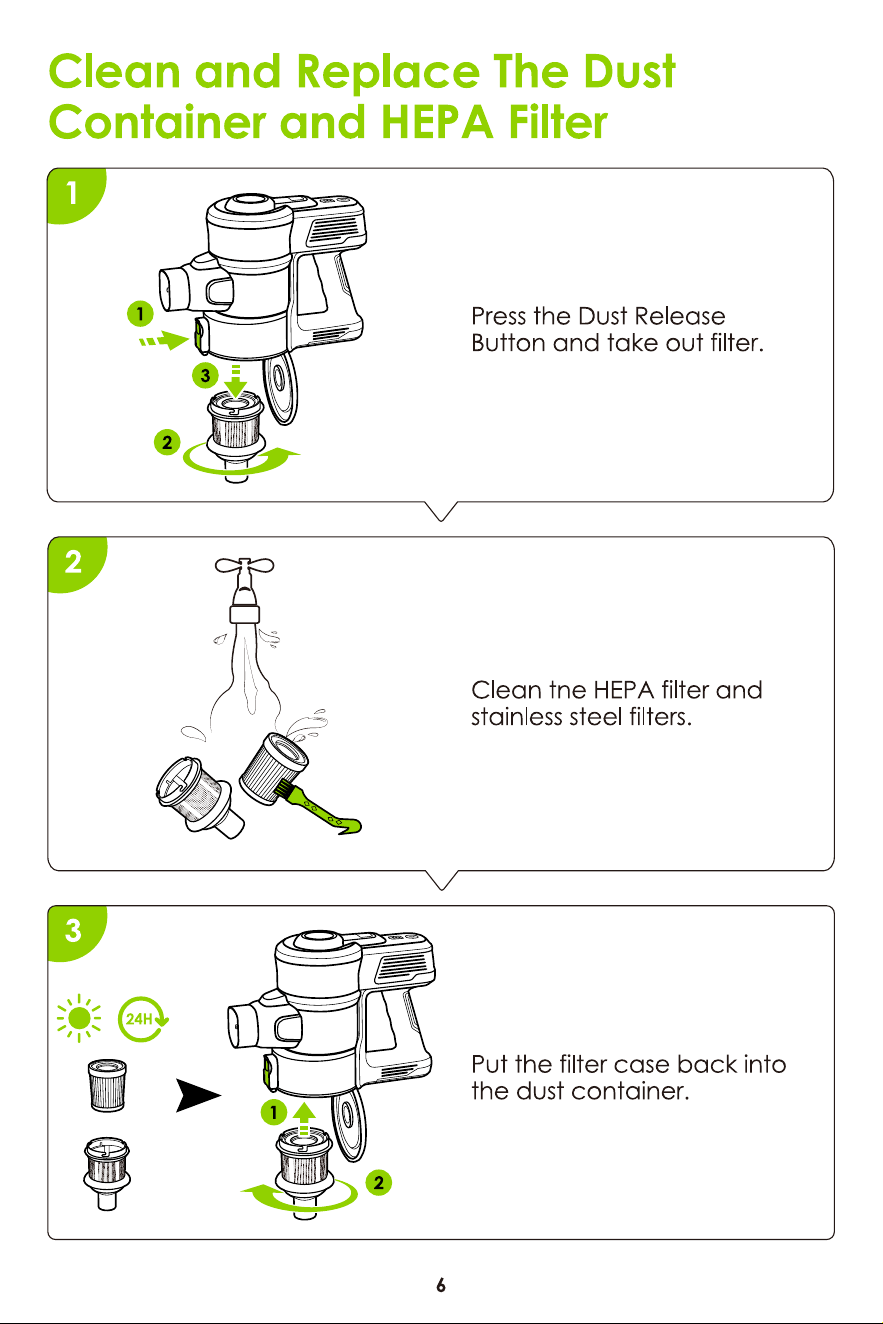 Clean and Replace The Dust Container and HEPA Filter

1

1

3

2

Press the Dust Release Button and take out filter.

2

Clean tne HEPA filter and stainless steel filters.

3

24H

1

2

Put the filter case back into the dust container.

6