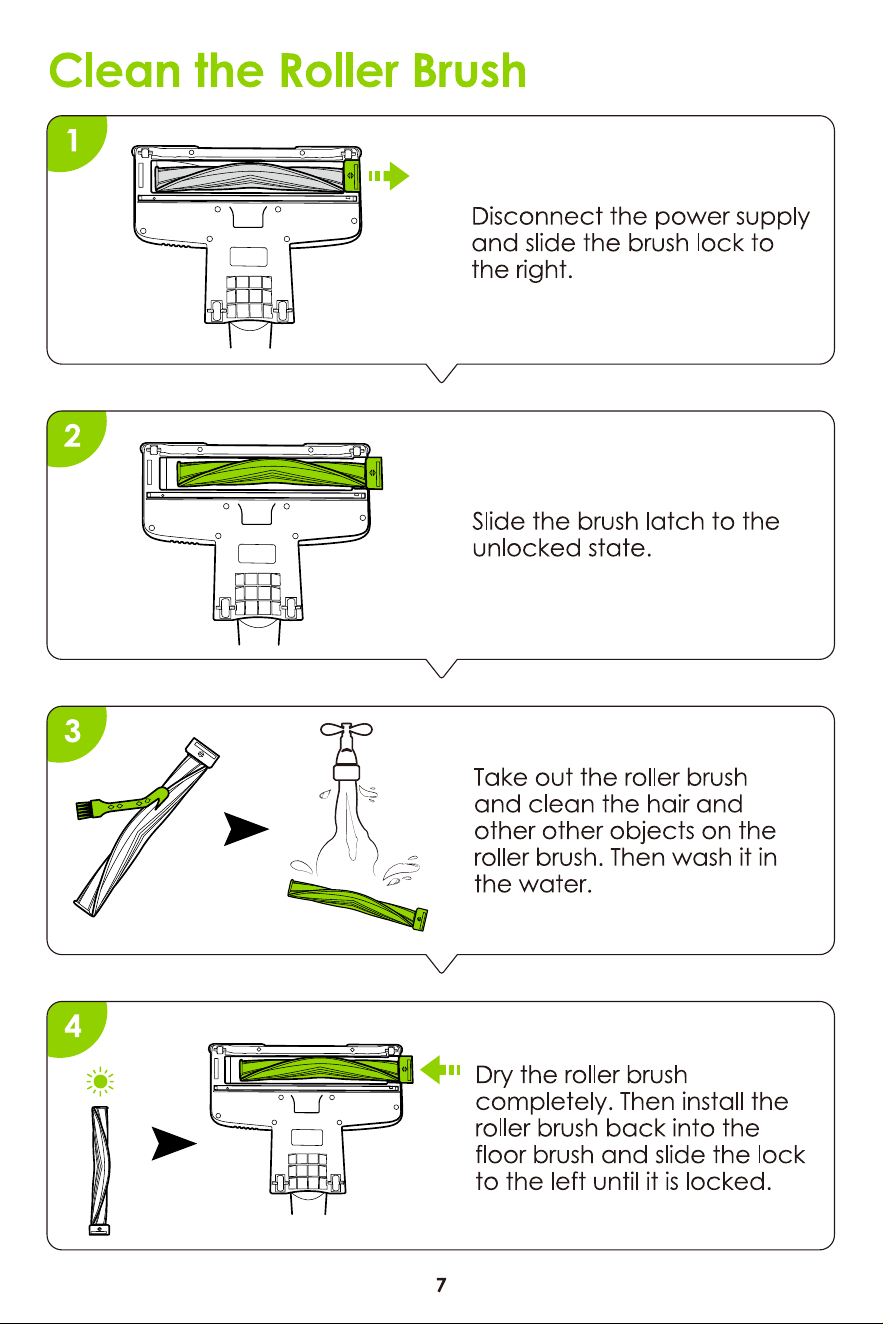 Clean the Roller Brush

1

Disconnect the power supply and slide the brush lock to the right.

2

Slide the brush latch to the unlocked state.

3

Take out the roller brush and clean the hair and other other objects on the roller brush. Then wash it in the water.

4

Dry the roller brush completely. Then install the roller brush back into the floor brush and slide the lock to the left until it is locked.

7