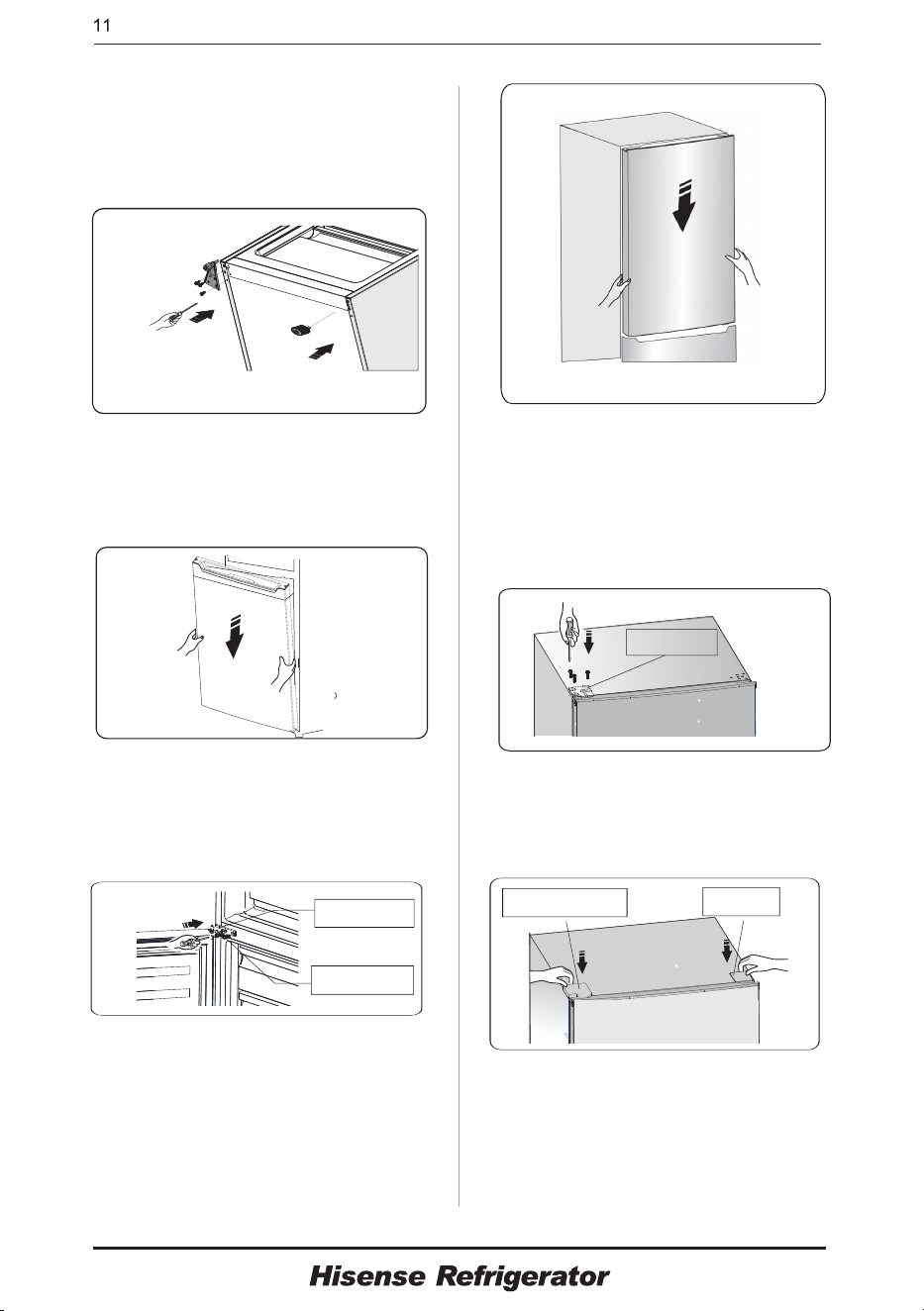 11

Hisense Refrigerator