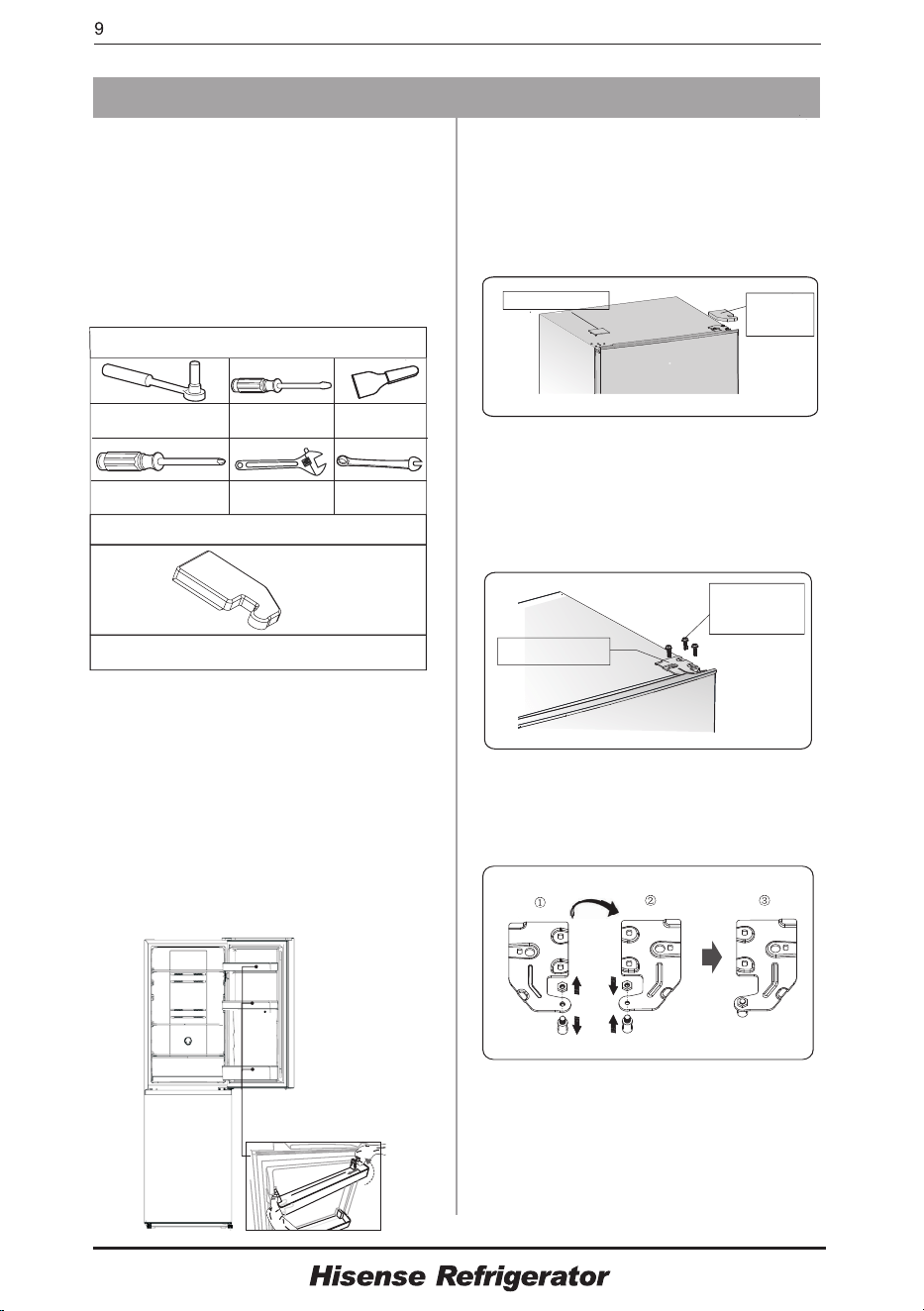 9

①

②

③

Hisense Refrigerator