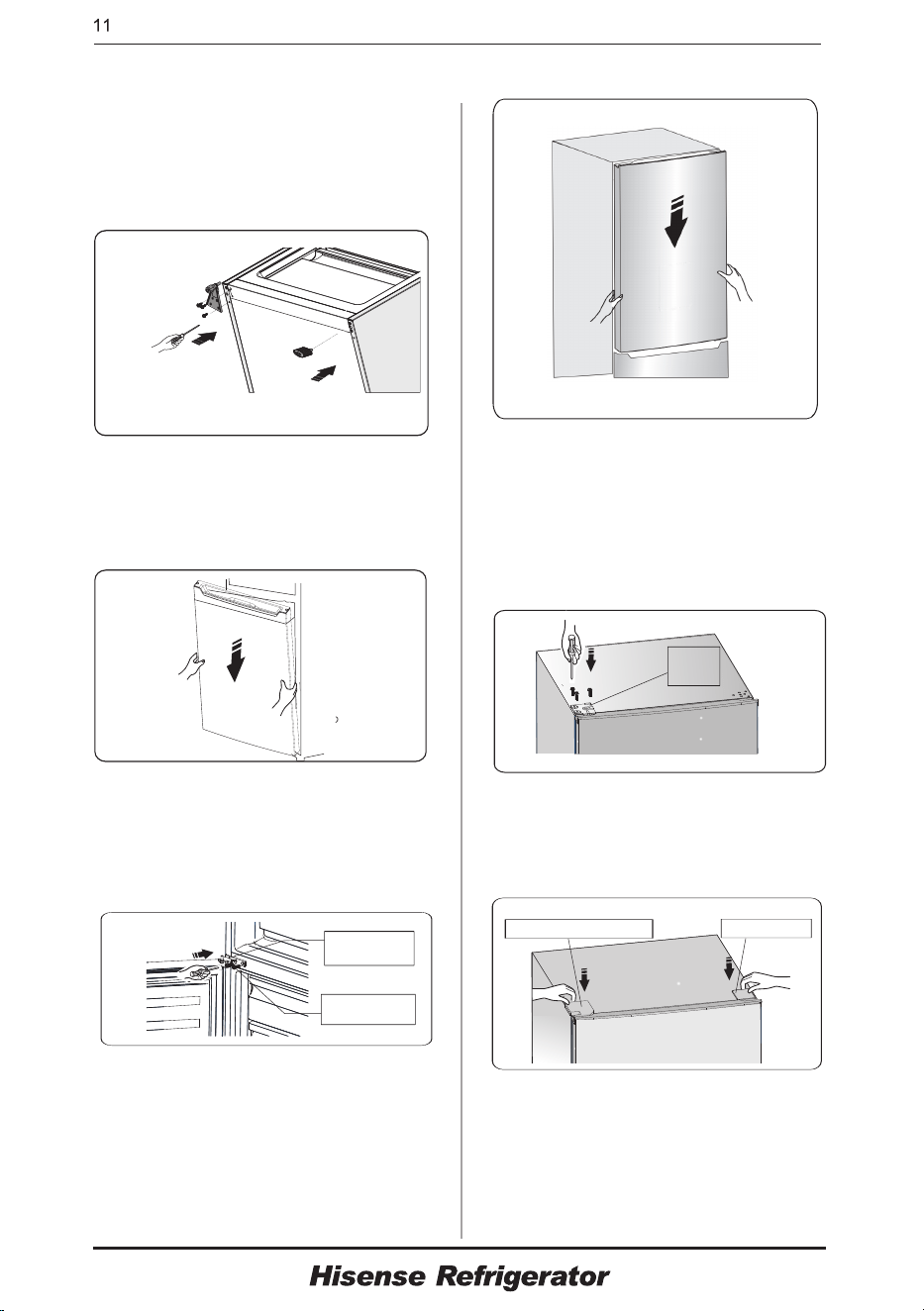 11

Hisense Refrigerator