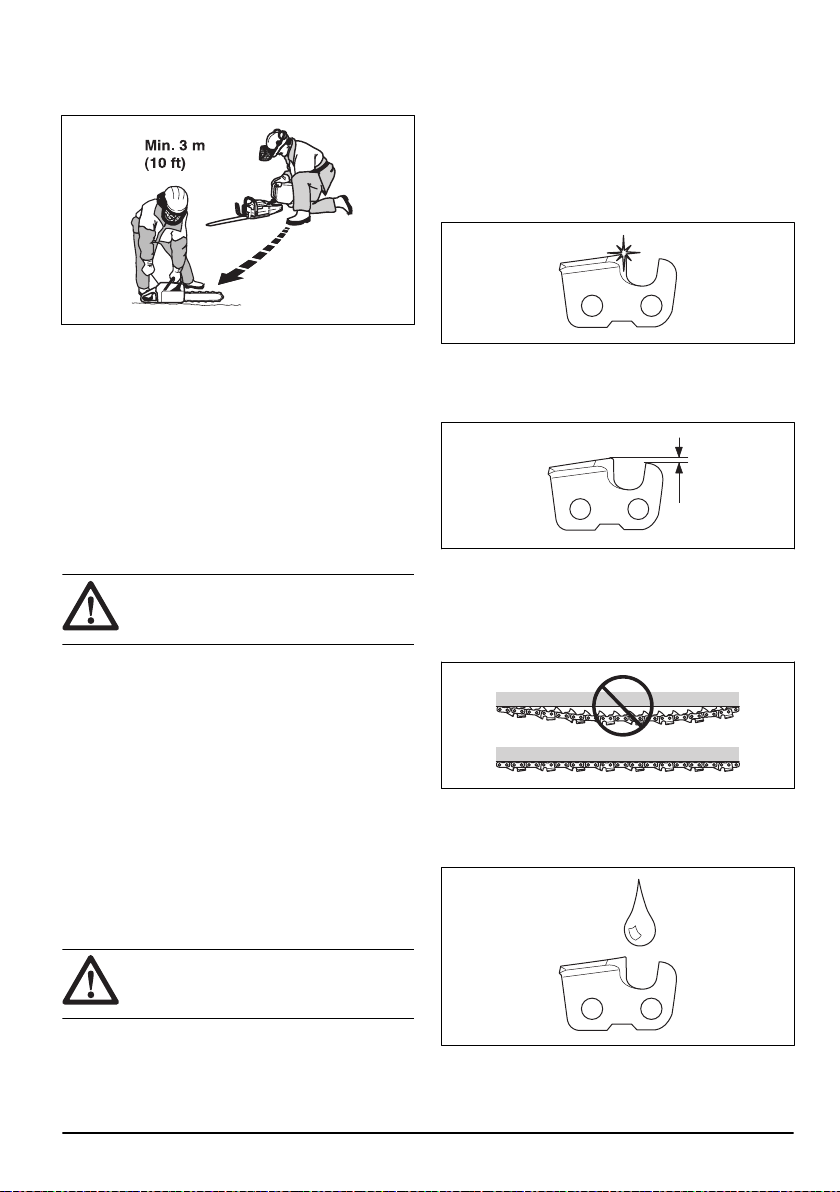 Min. 3 m
(10 ft)