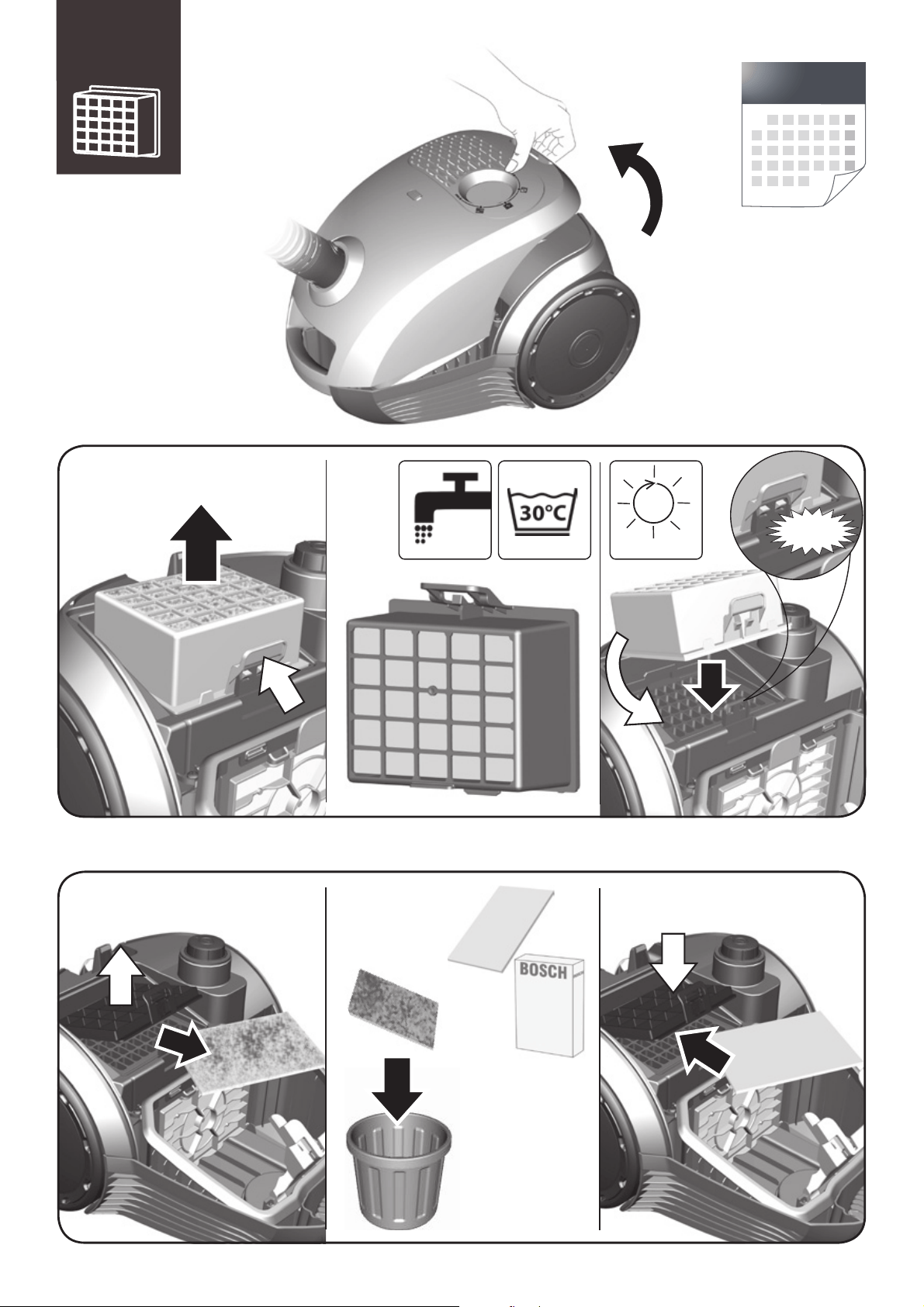 30°C

BOSCH