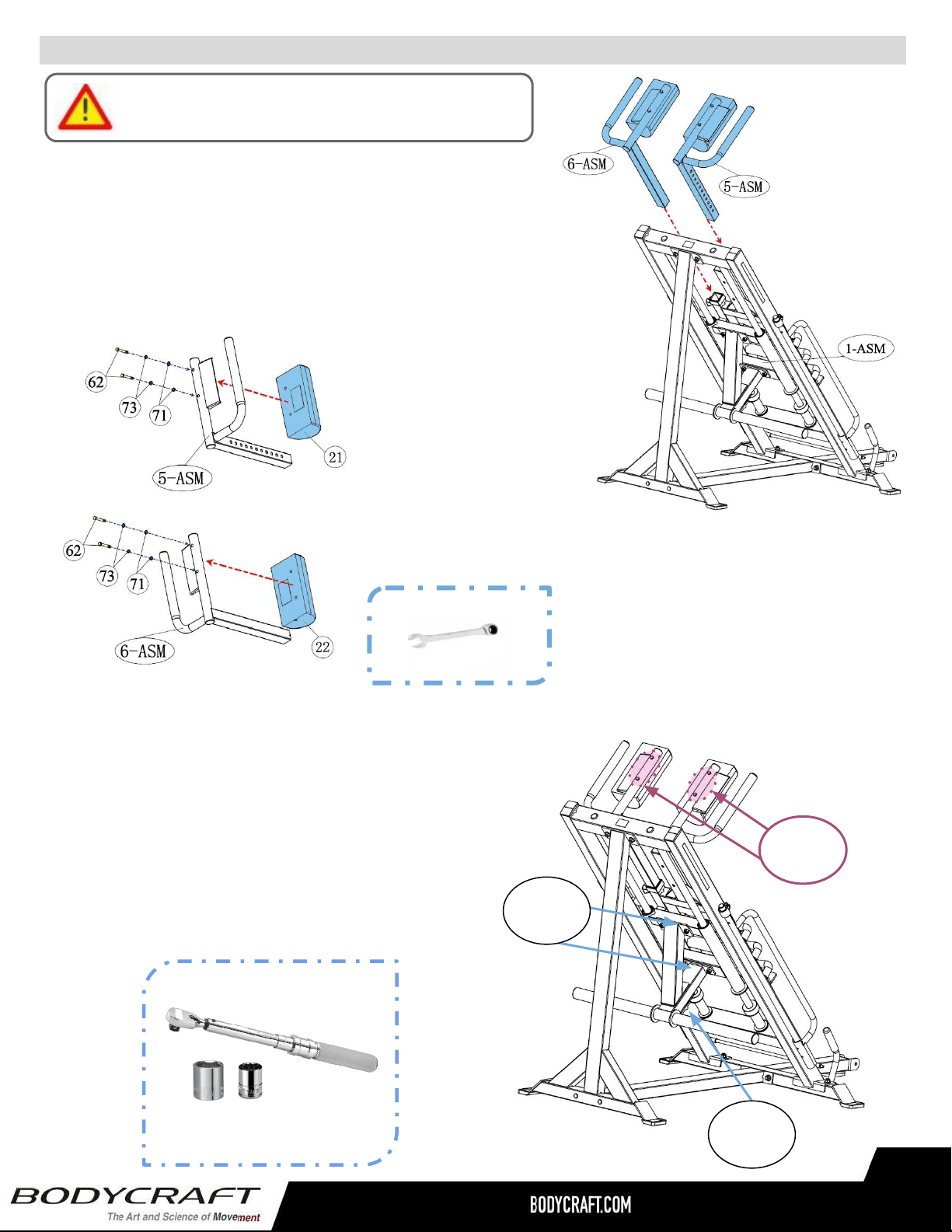 6-ASM

5-ASM

1-ASM

62

73

71

21

5-ASM

62

73

71

22

6-ASM

BODYCRAFT
The Art and Science of Movement

BODYCRAFT.COM