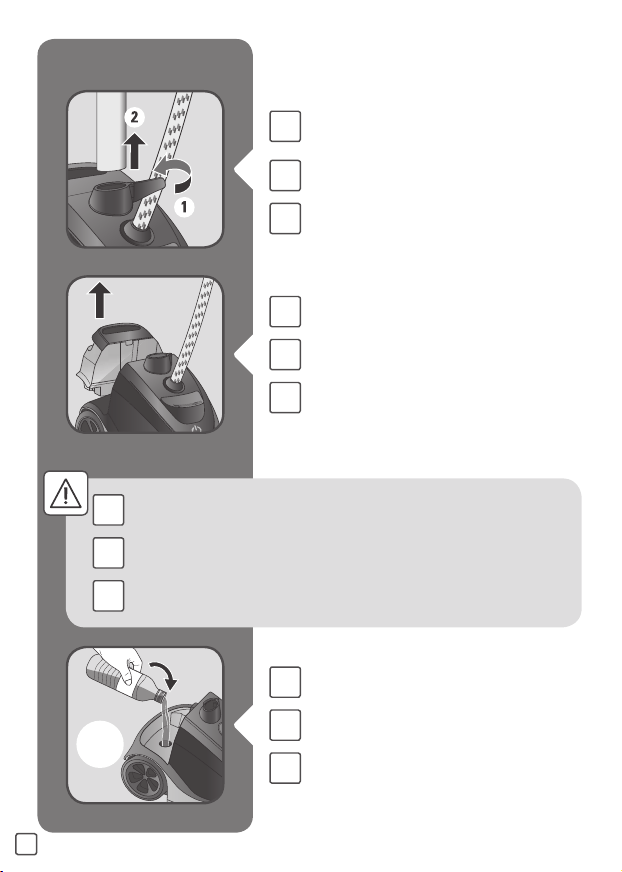 2

1