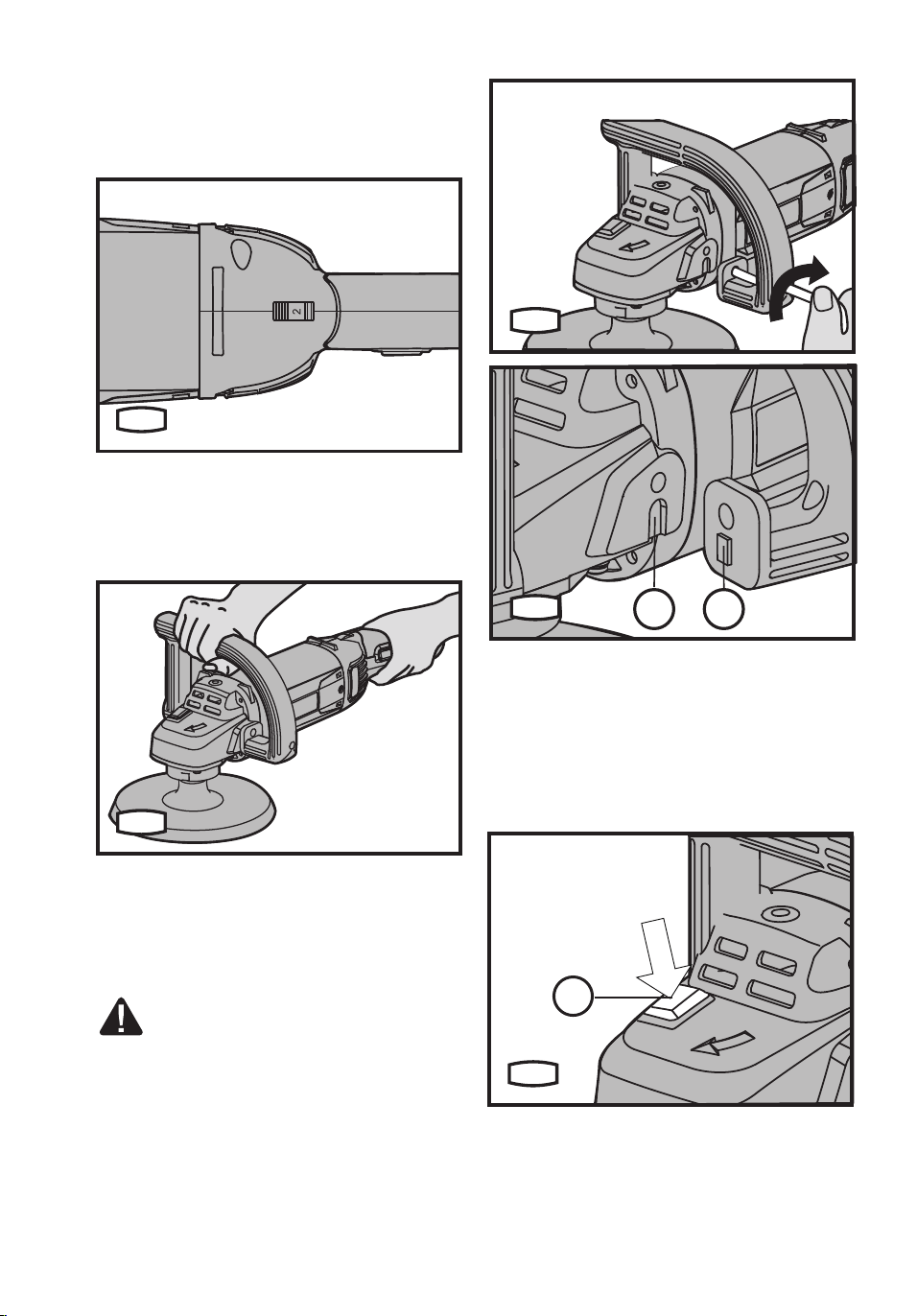 2