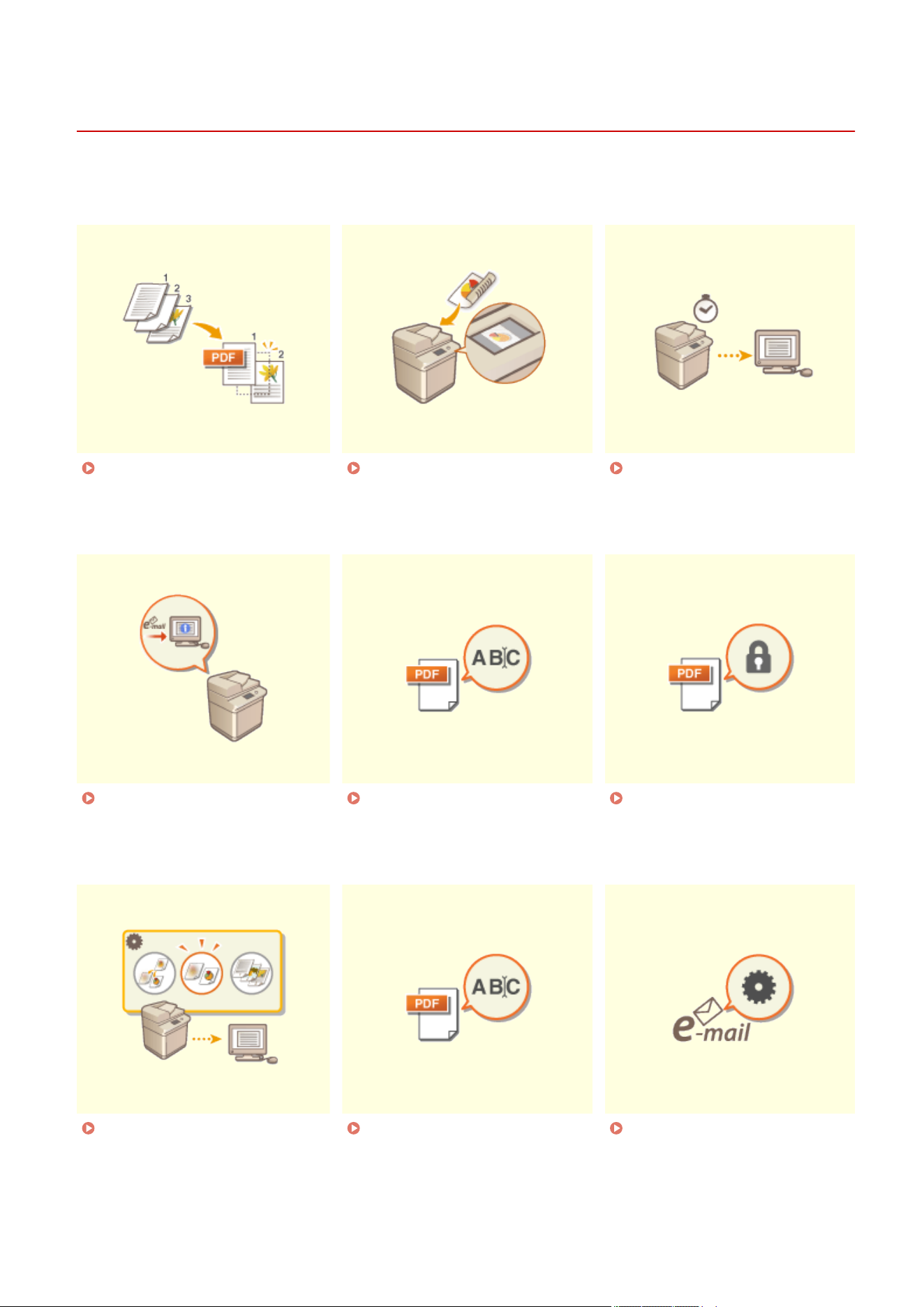 1
2
3
PDF
1
2

e-mail

PDF
ABC

PDF

PDF
ABC

e-mail