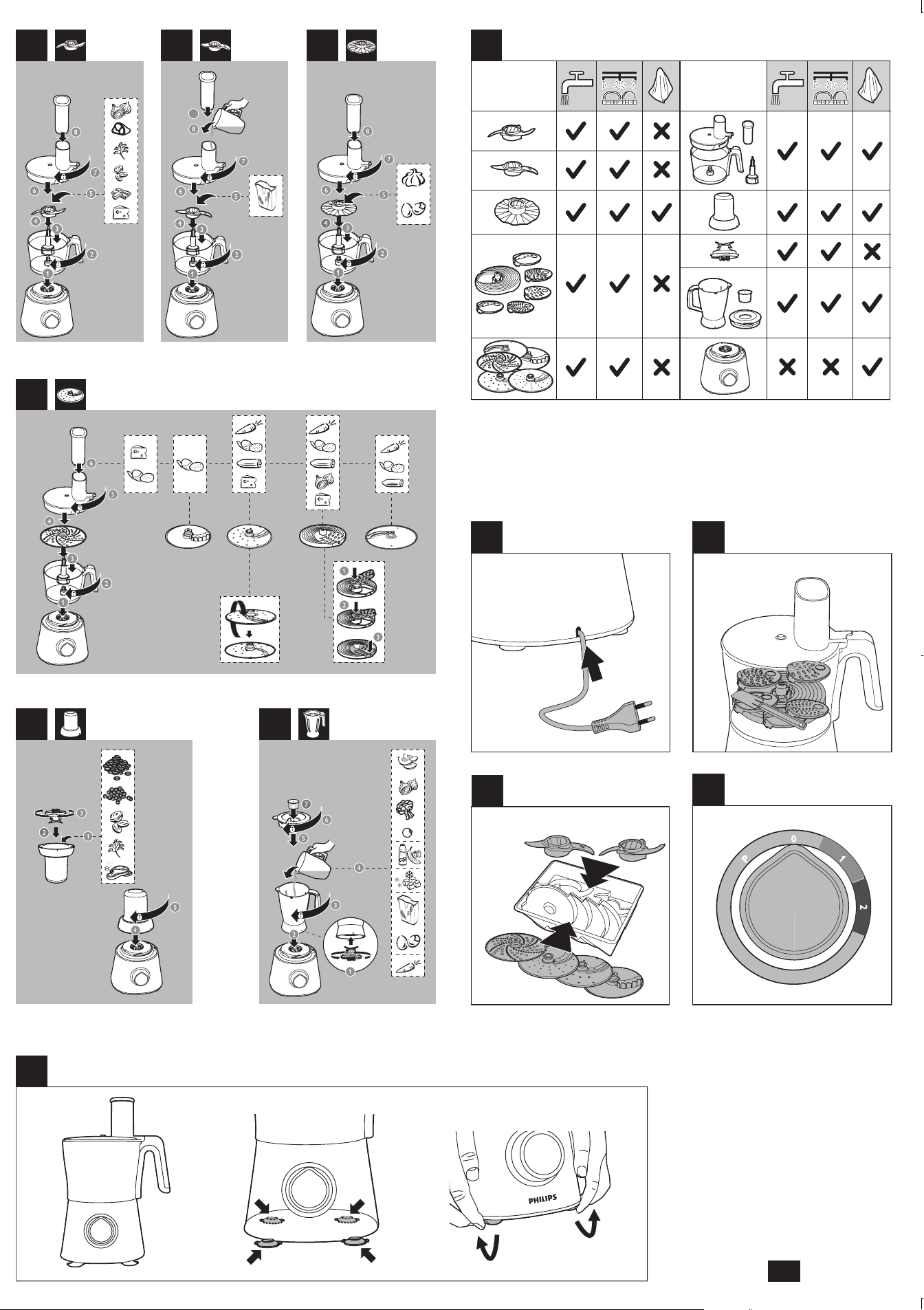 8
7
6
5
4
3
2
1

8
7
6
5
4
3
2
1

8
7
6
5
4
3
2
1

6
5
4
3
2
1

1
2
3

3
2
1
5
4

7
6
5
4
3
2
1

P
0
1
2

PHILIPS