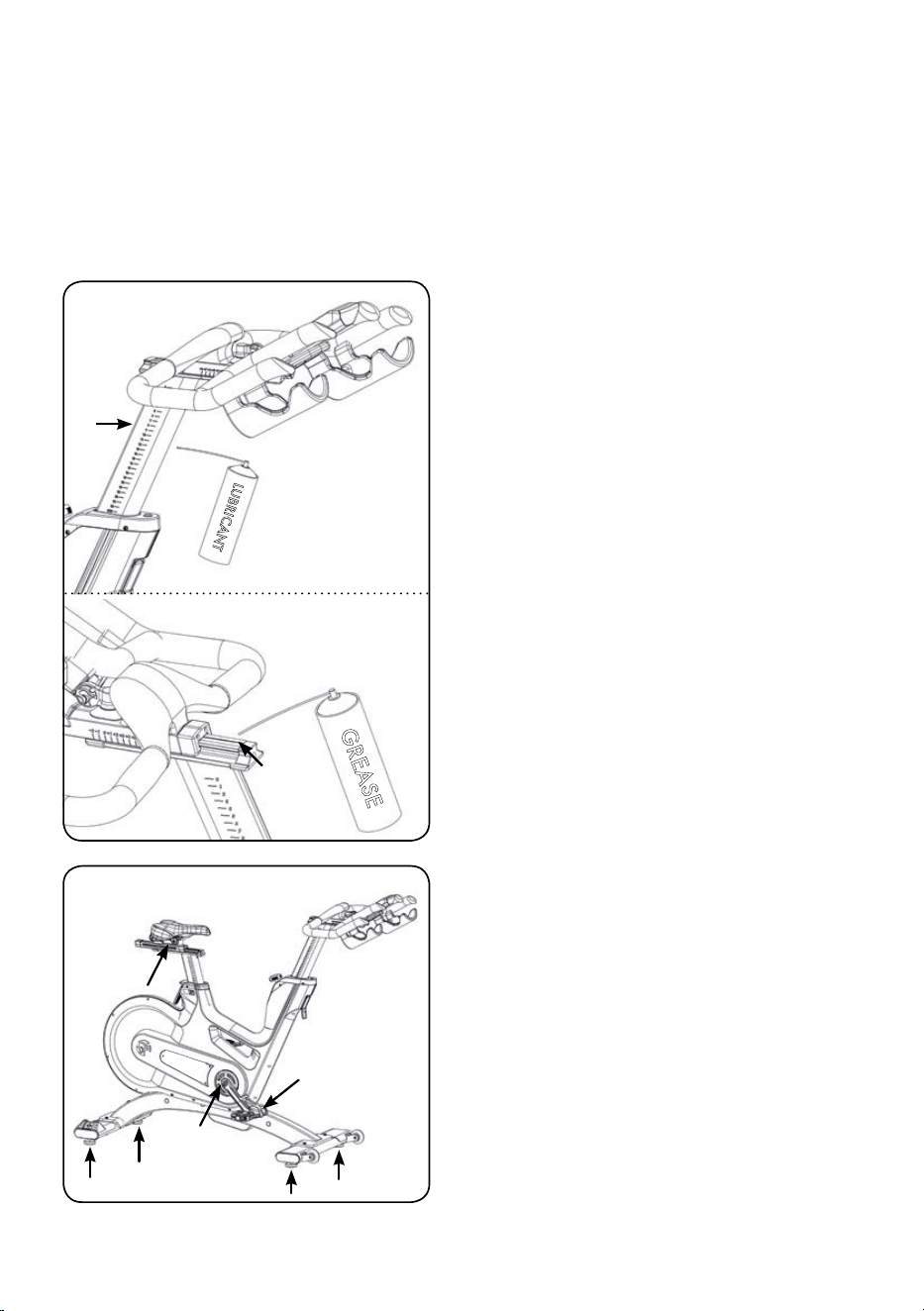 LUBRICANT

GREASE