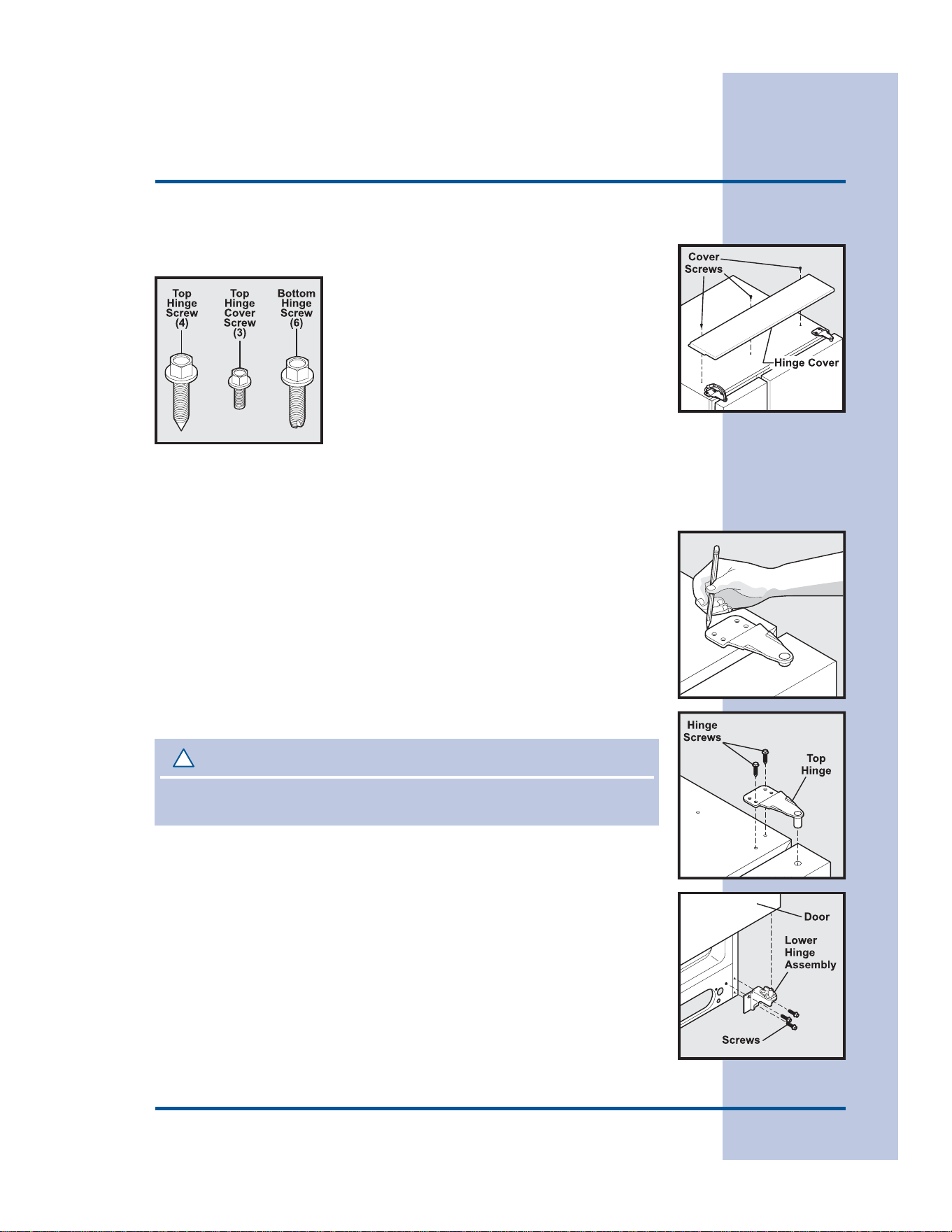 Top Hinge Screw (4)

Top Hinge Cover Screw (3)

Bottom Hinge Screw (6)

Cover Screws

Hinge Cover

Hinge Screws

Top Hinge

Door

Lower Hinge Assembly

Screws