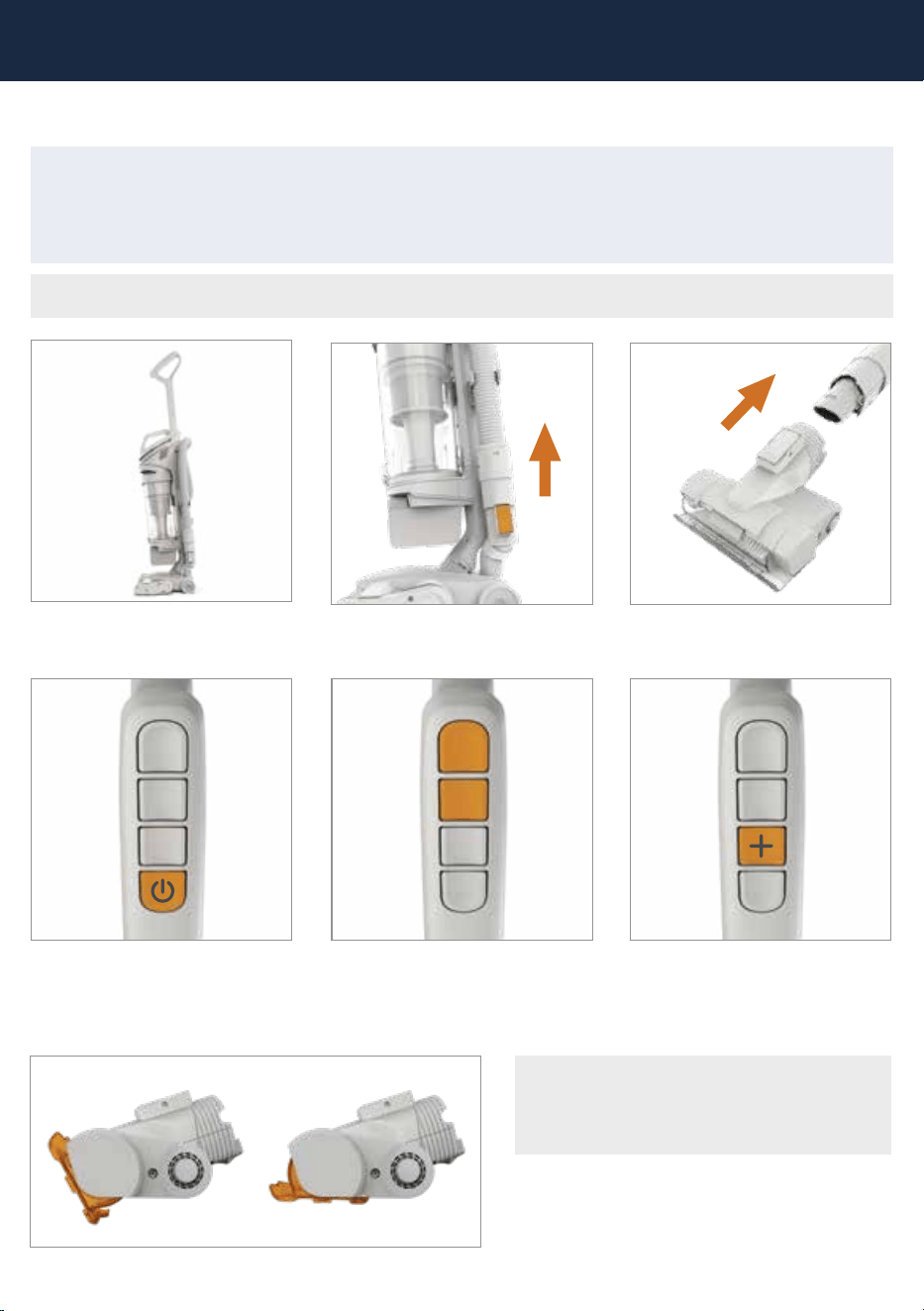 +