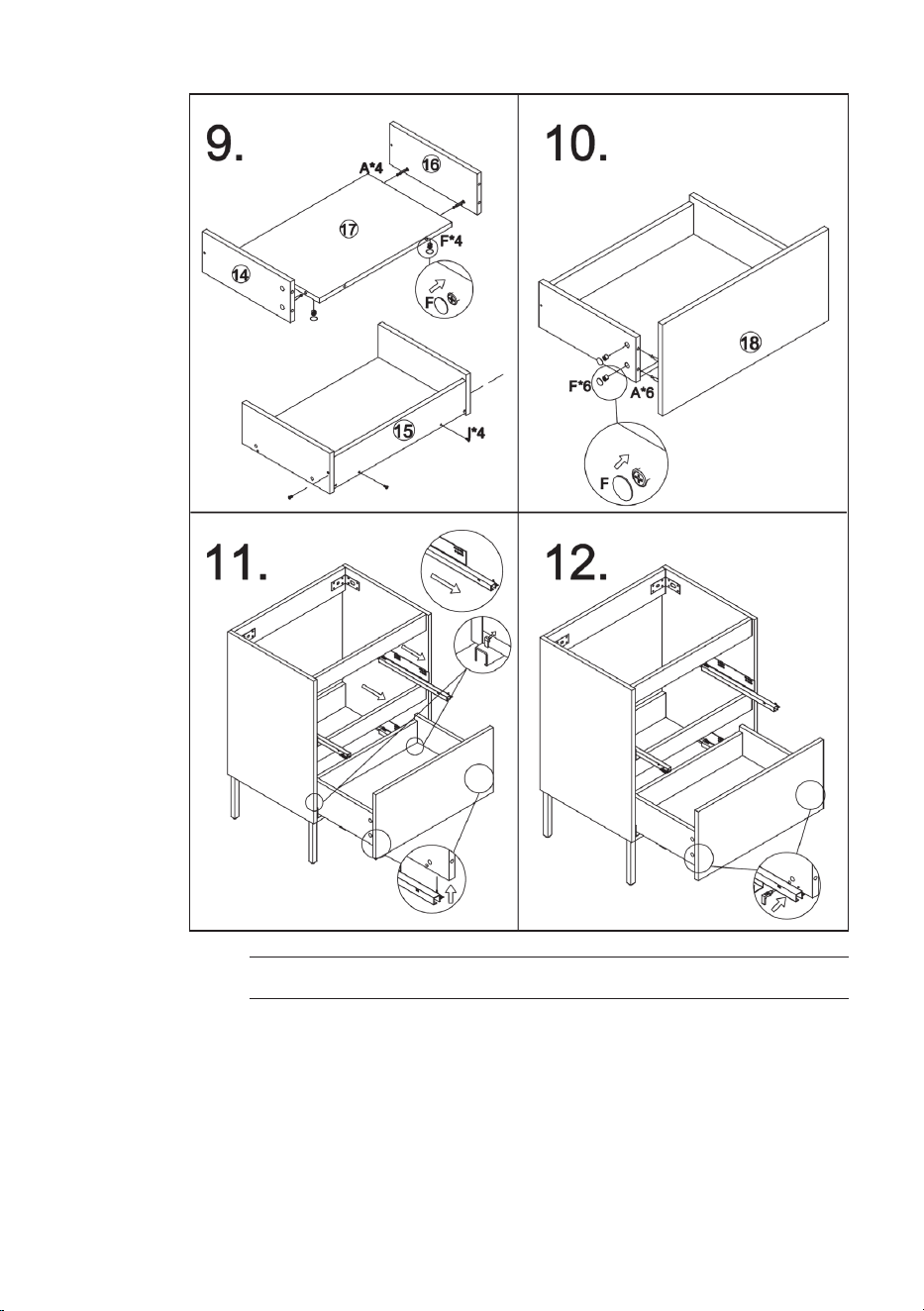 9.

A*4
16
17
F*4
14
F
15
J*4

10.

18
F*6
A*6
F

11.

12.