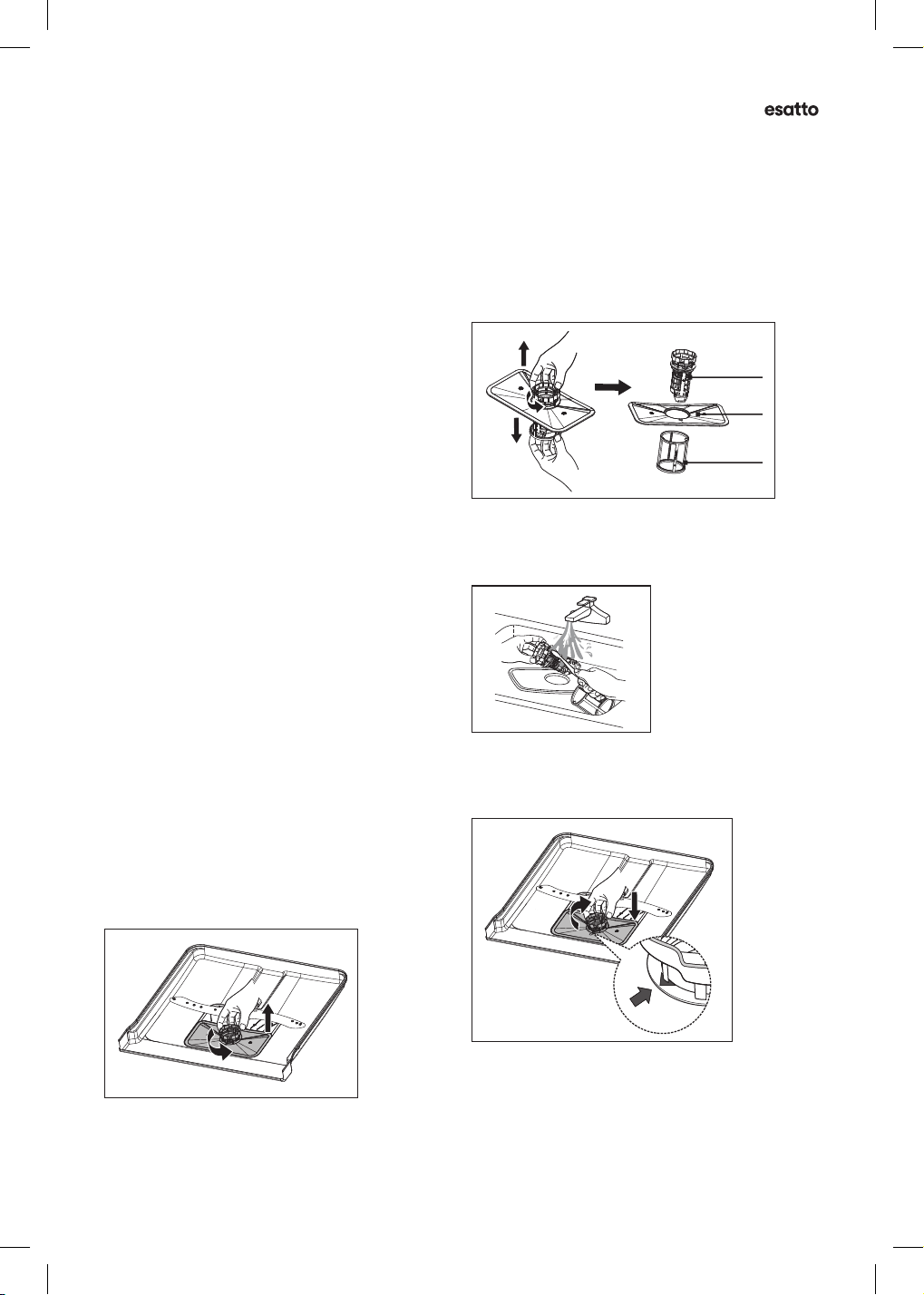 esatto