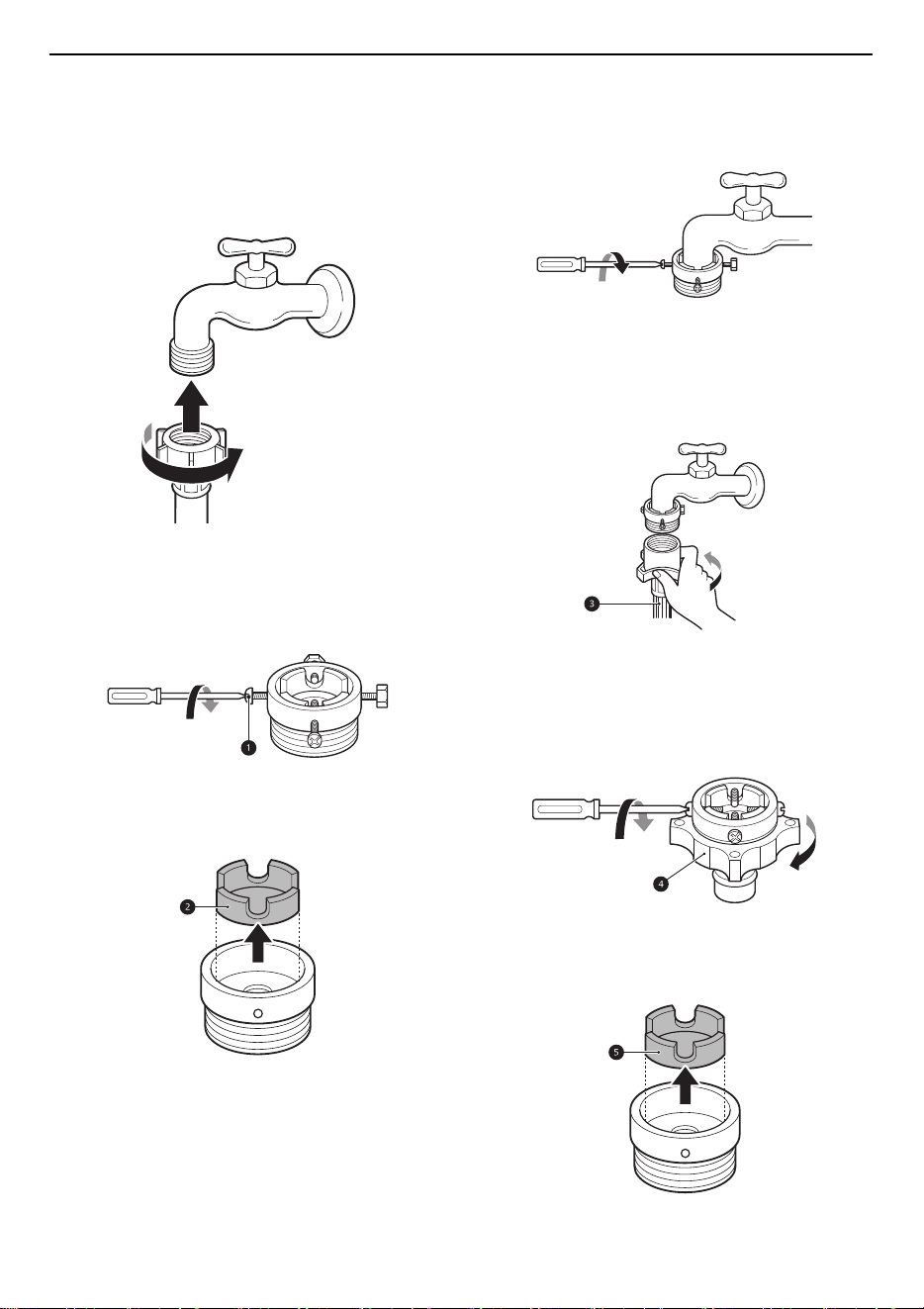 1

2

3

4

5