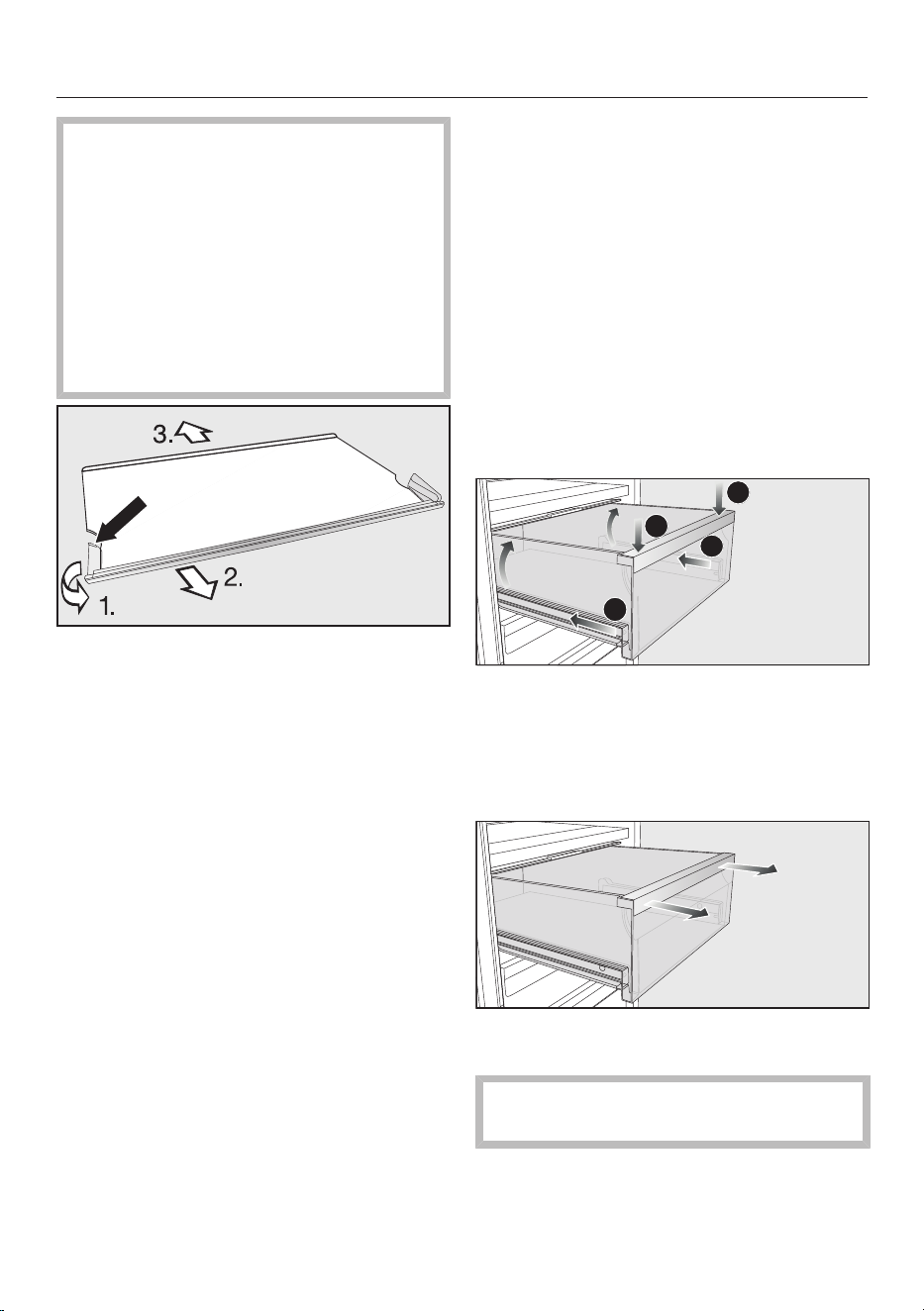 3.

2.

1.