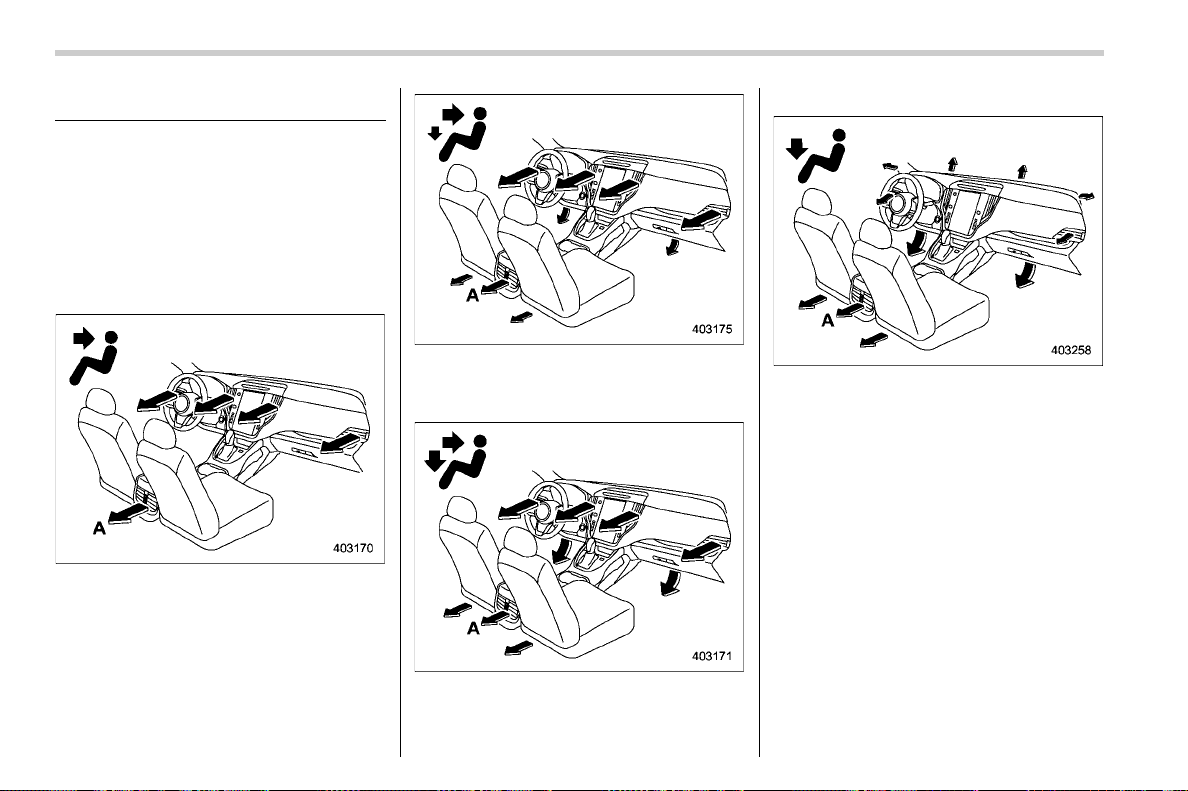 A

403170

A

403175

A

403171

A

403258