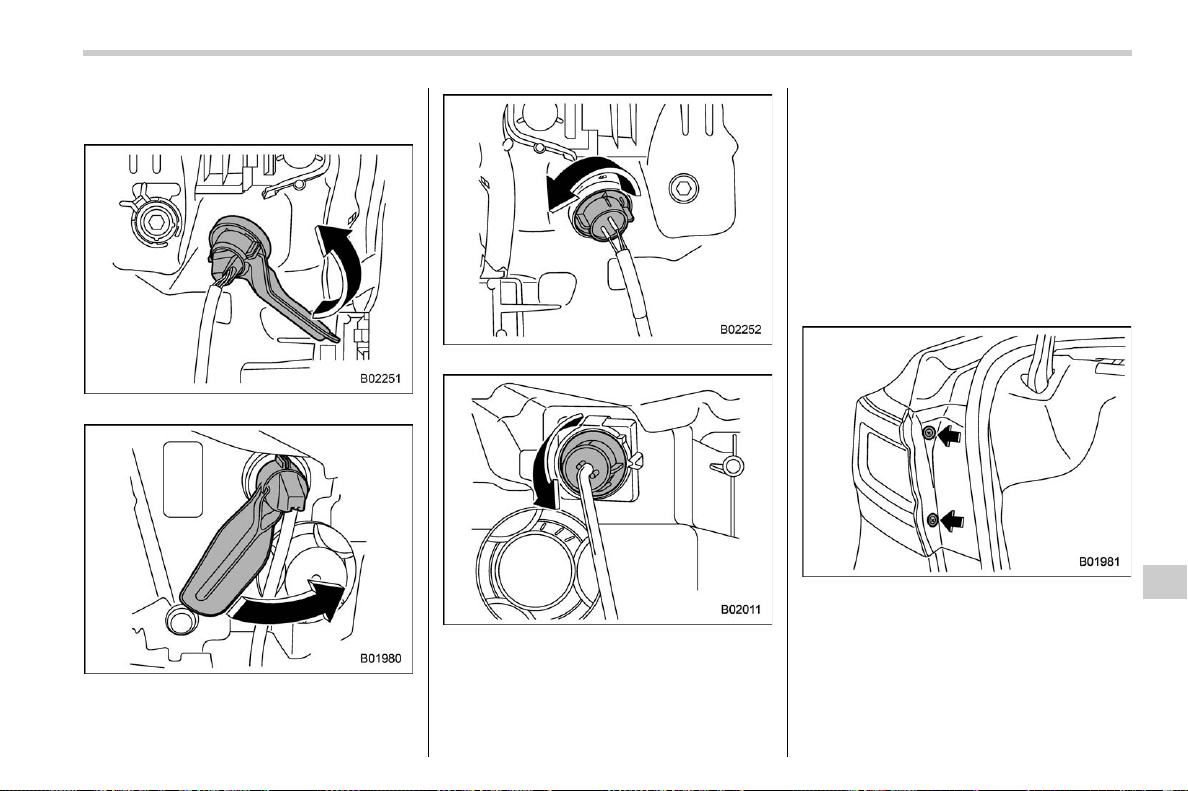 B02251

B01980

B02252

B02011

B01981