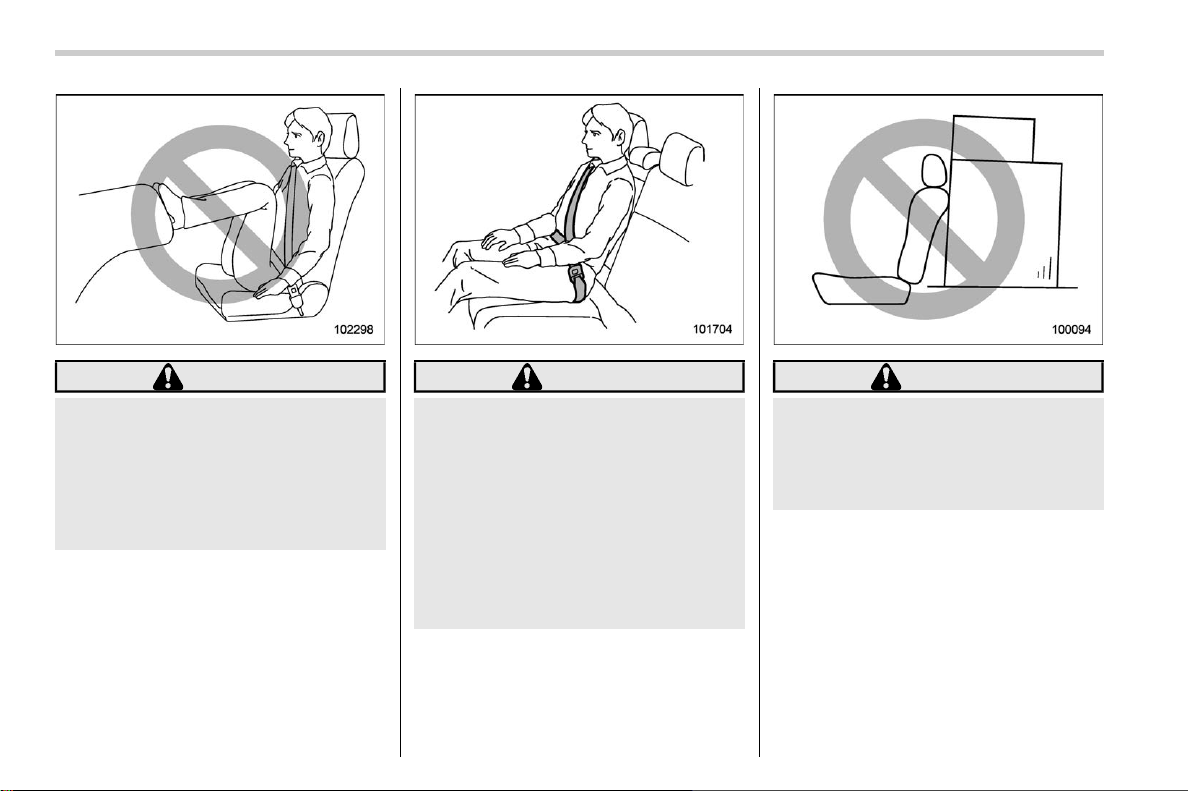 102298

101704

100094