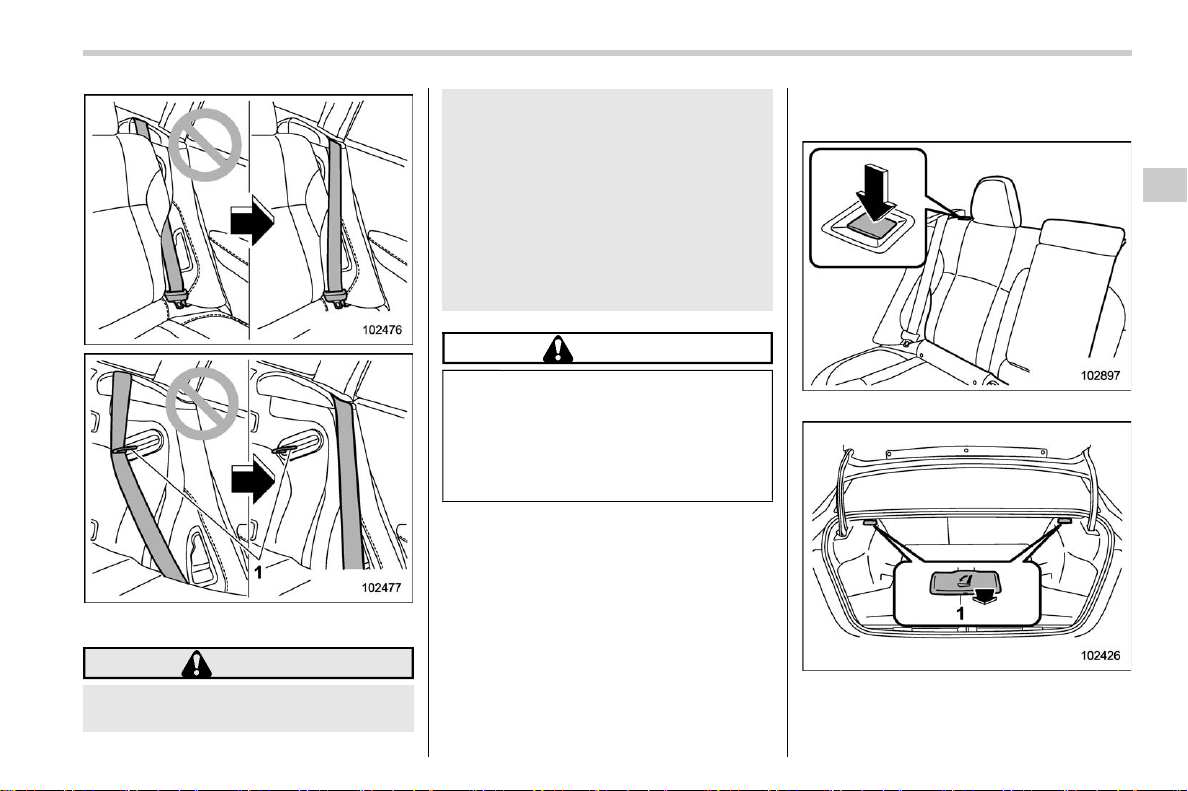 102476

1

102477

102897

1

102426