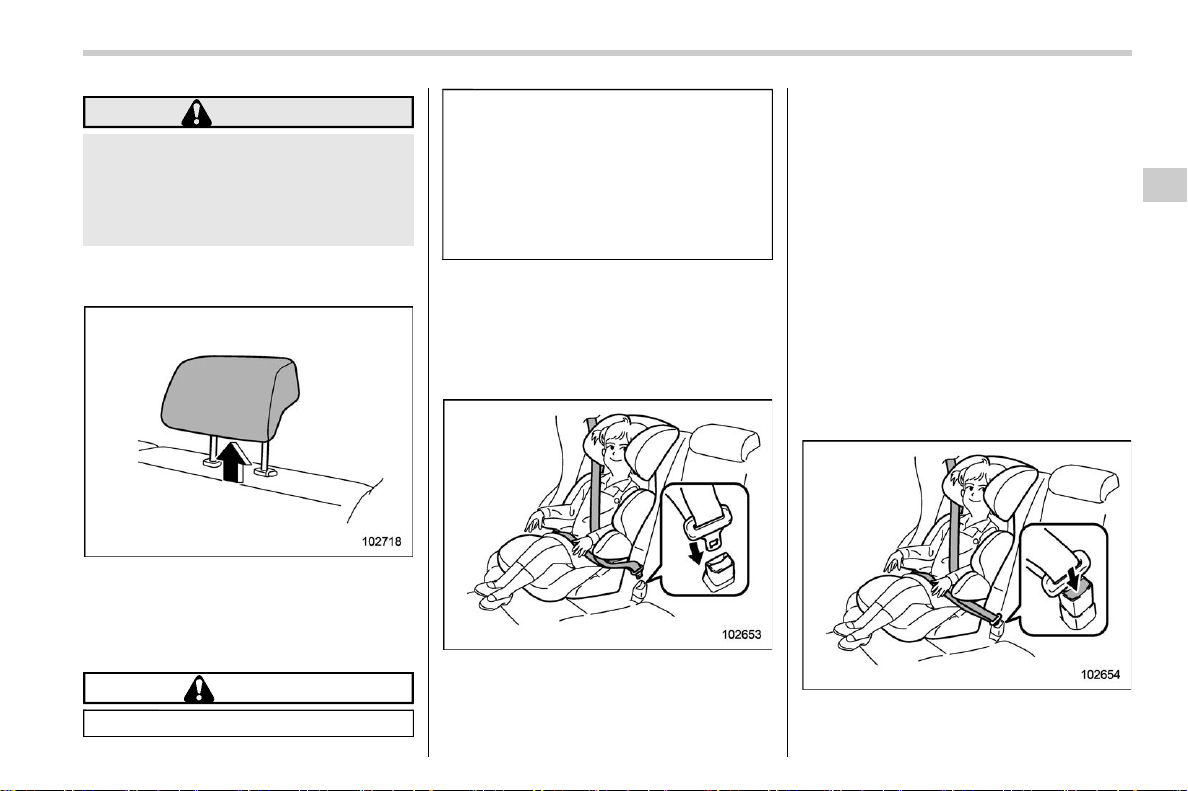 102718

102653

102654