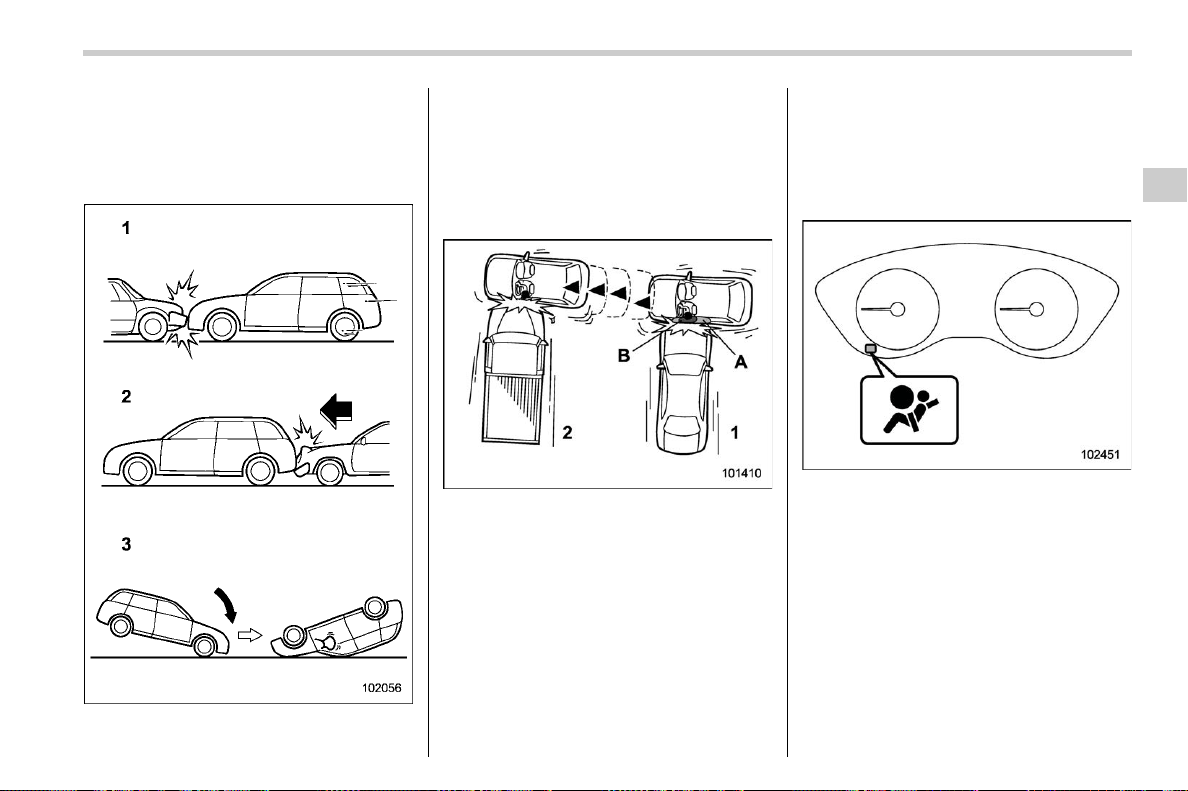 1

2

3

102056

B

A

2

1

101410

102451