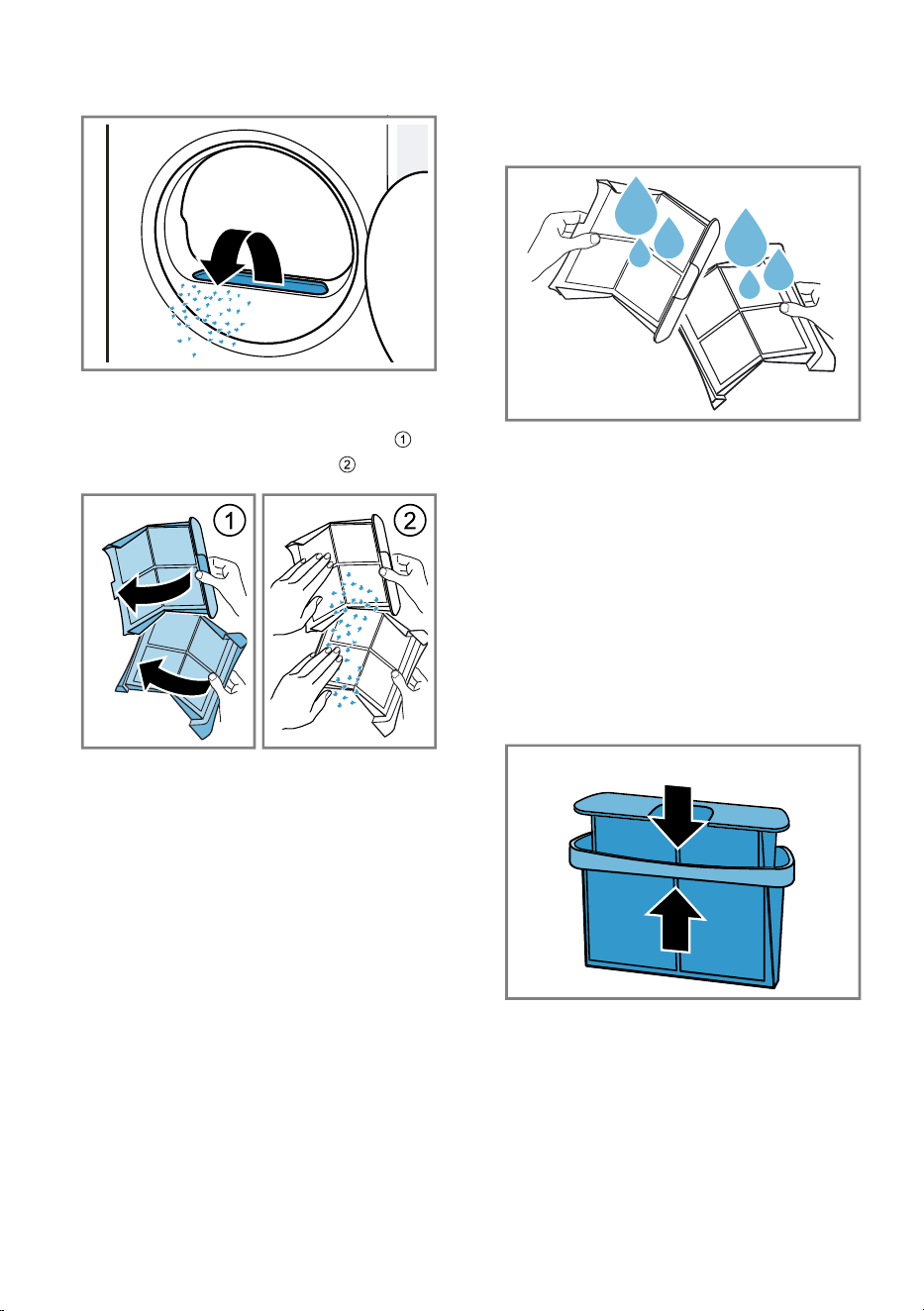 ①

②

1

2