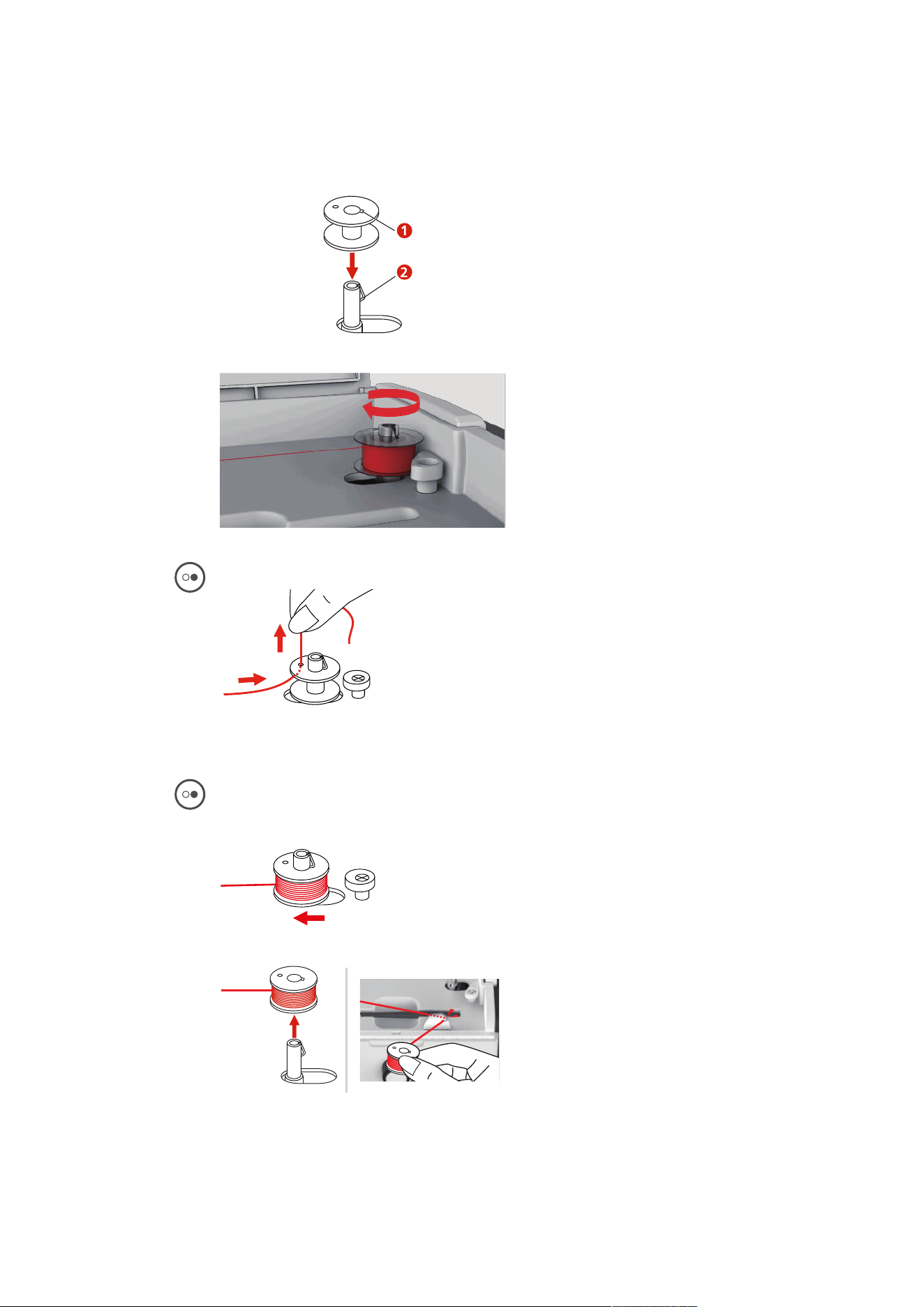 1
2