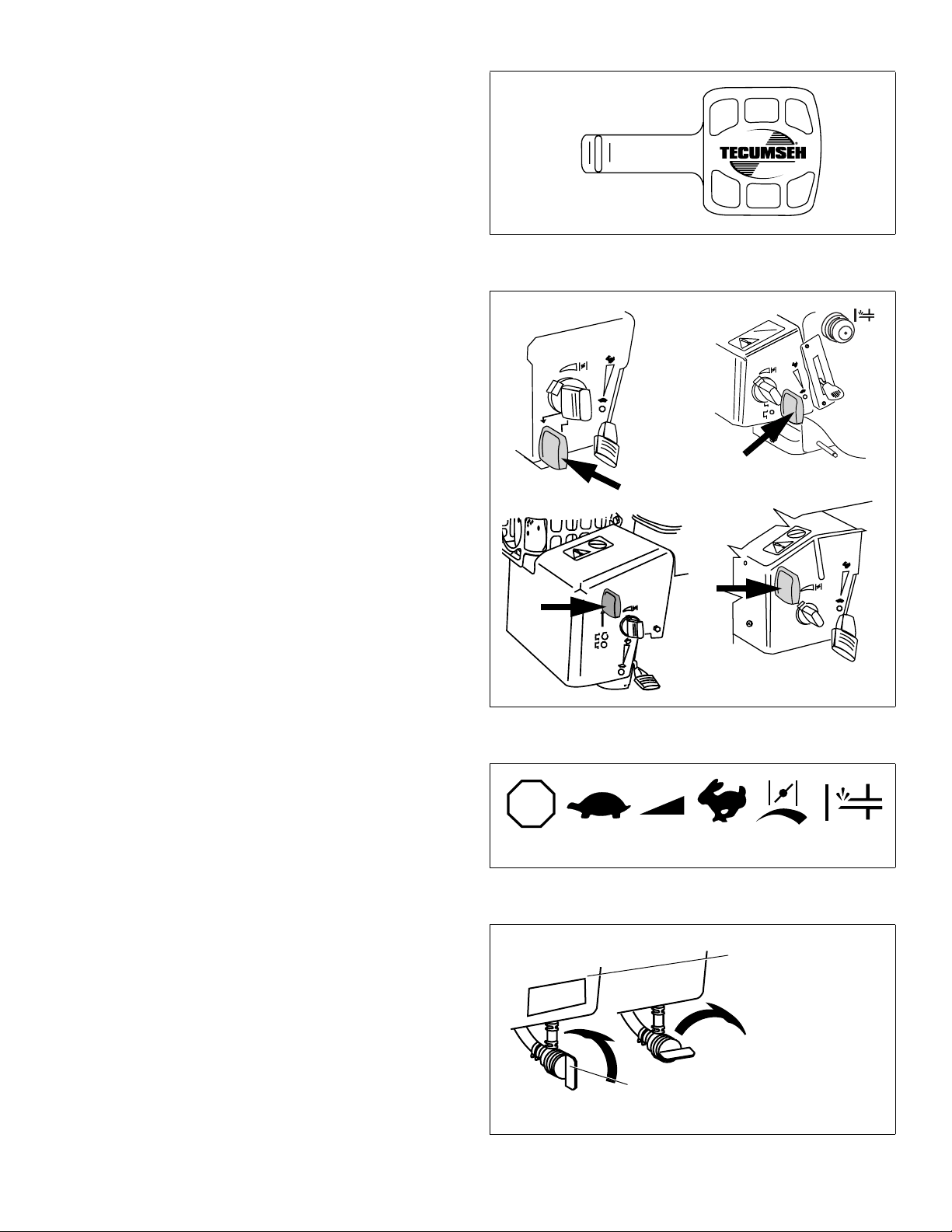 TECUMSEH