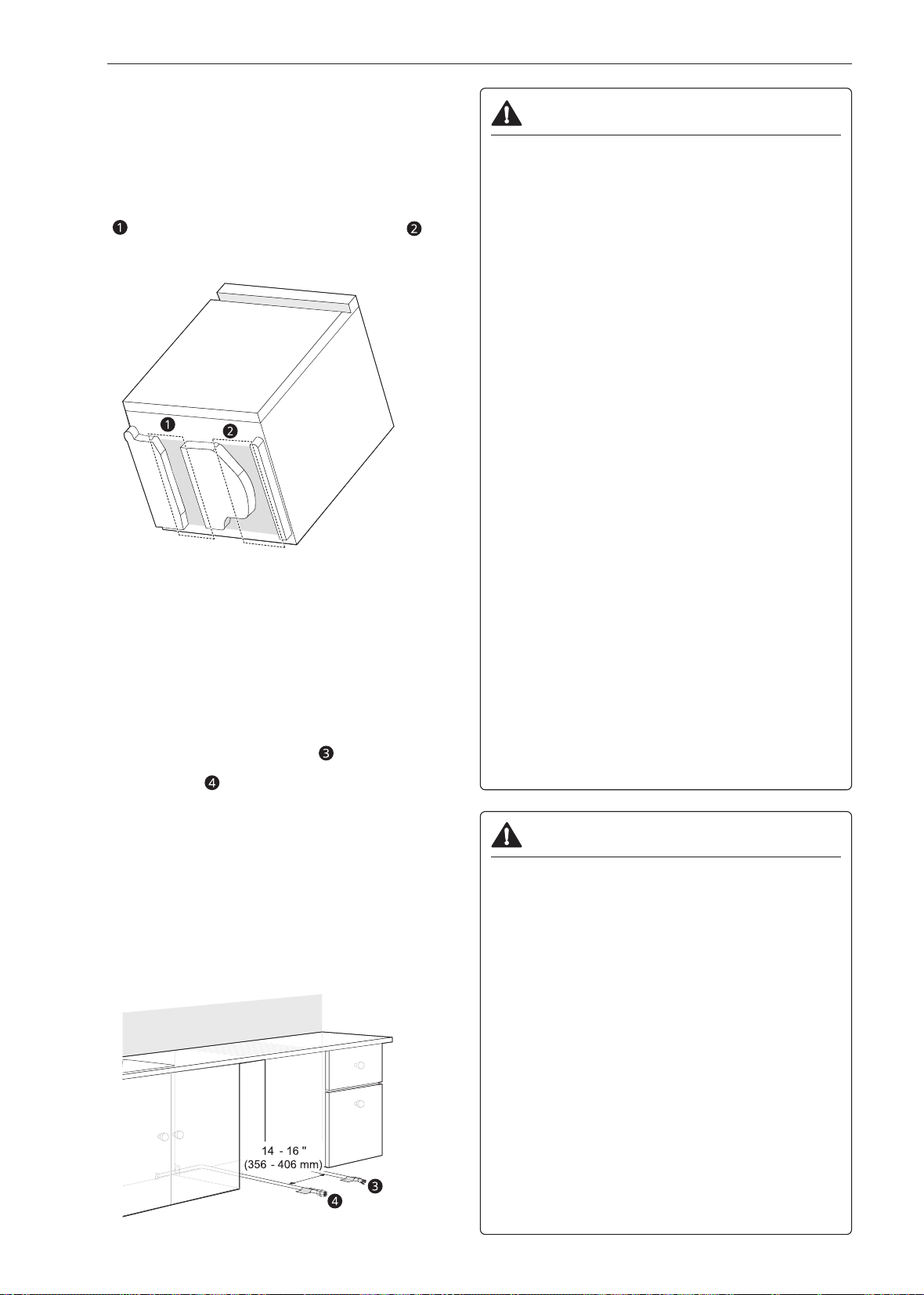 ❶ ❷

❶ ❷

❸
❹

14 - 16 "
(356 - 406 mm)
❸
❹