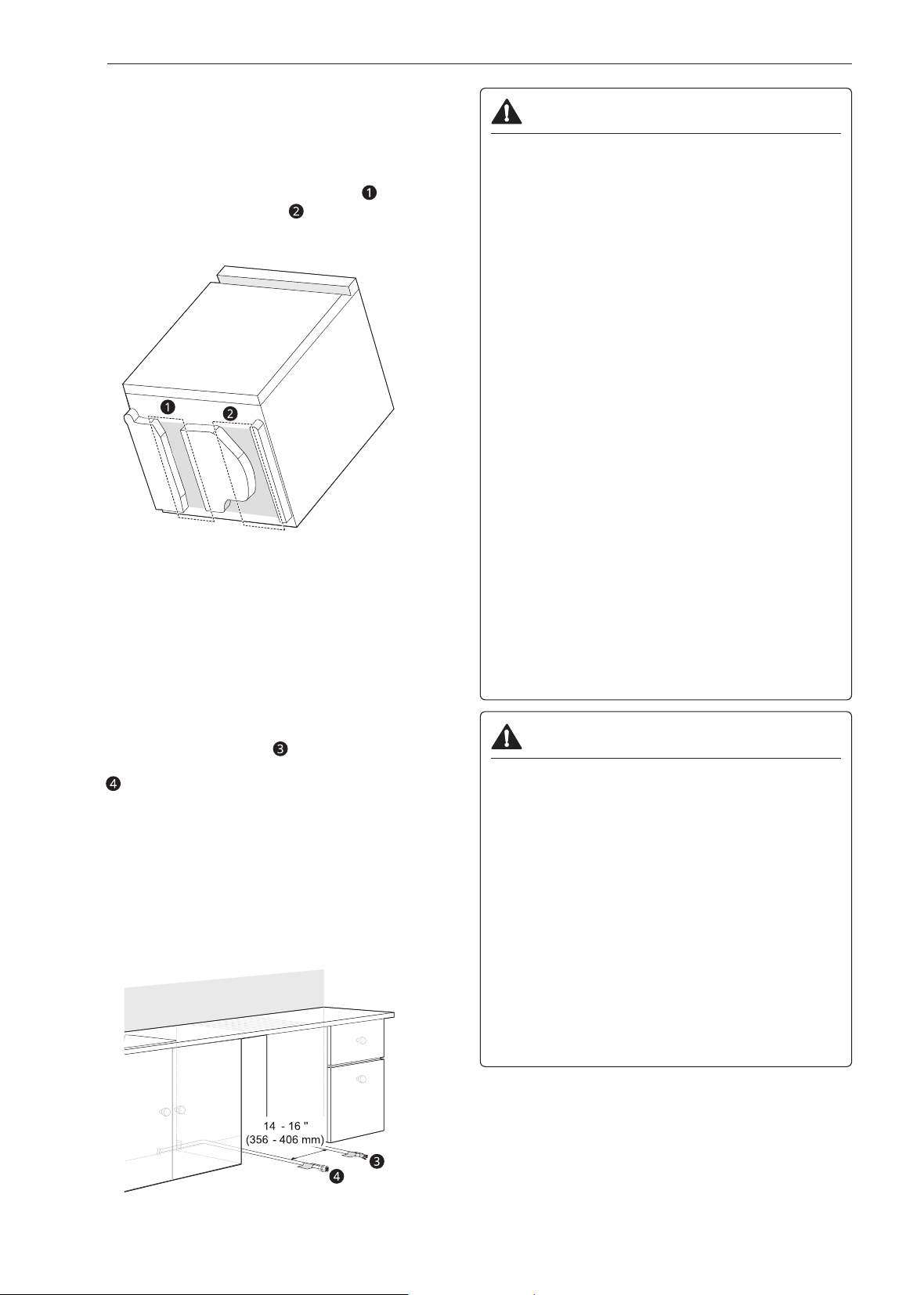 ❶
❷

❶ ❷

❸
❹

14 - 16 "
(356 - 406 mm)
❸
❹