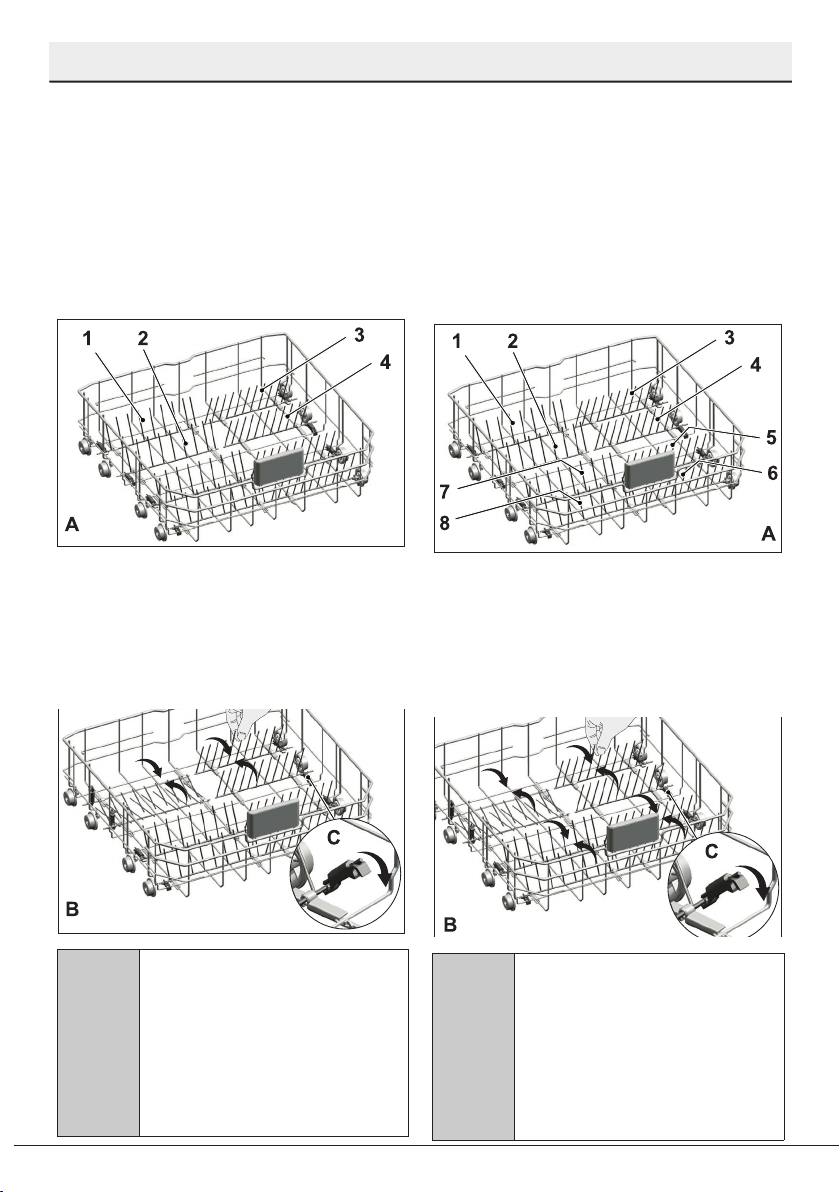 1
2
3
4
A

1
2
3
4
5
6
7
8
A

C
B

C
B