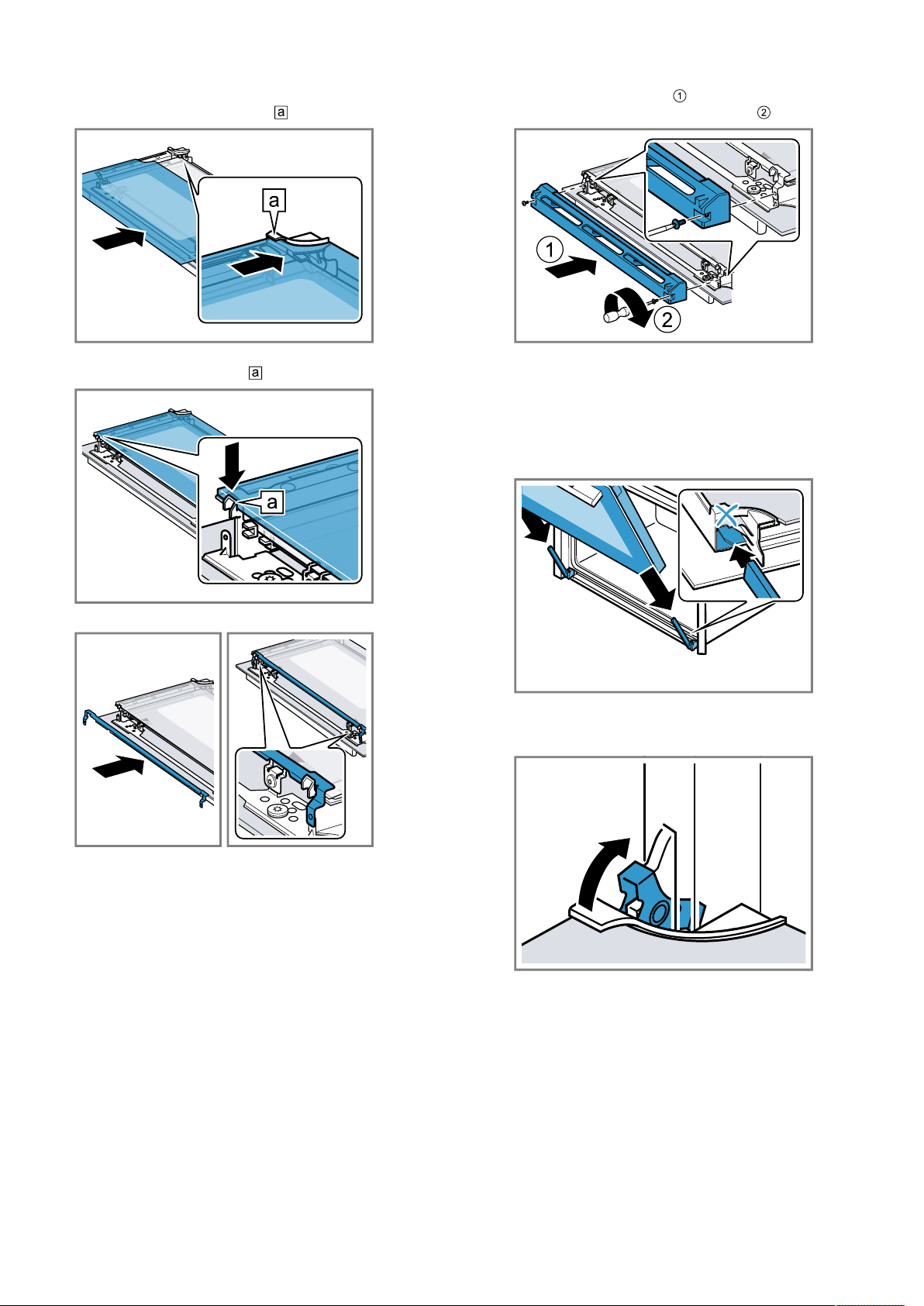 a

a

a

a

①

②

1

2