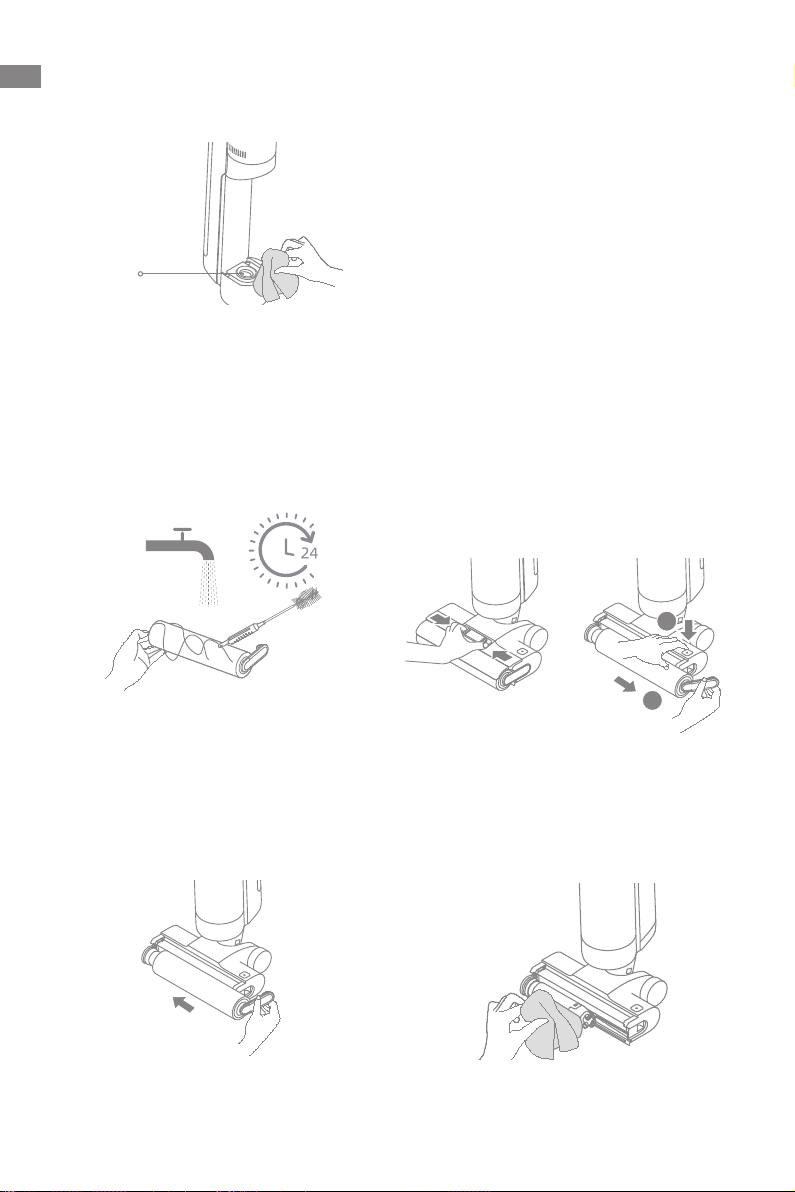 24