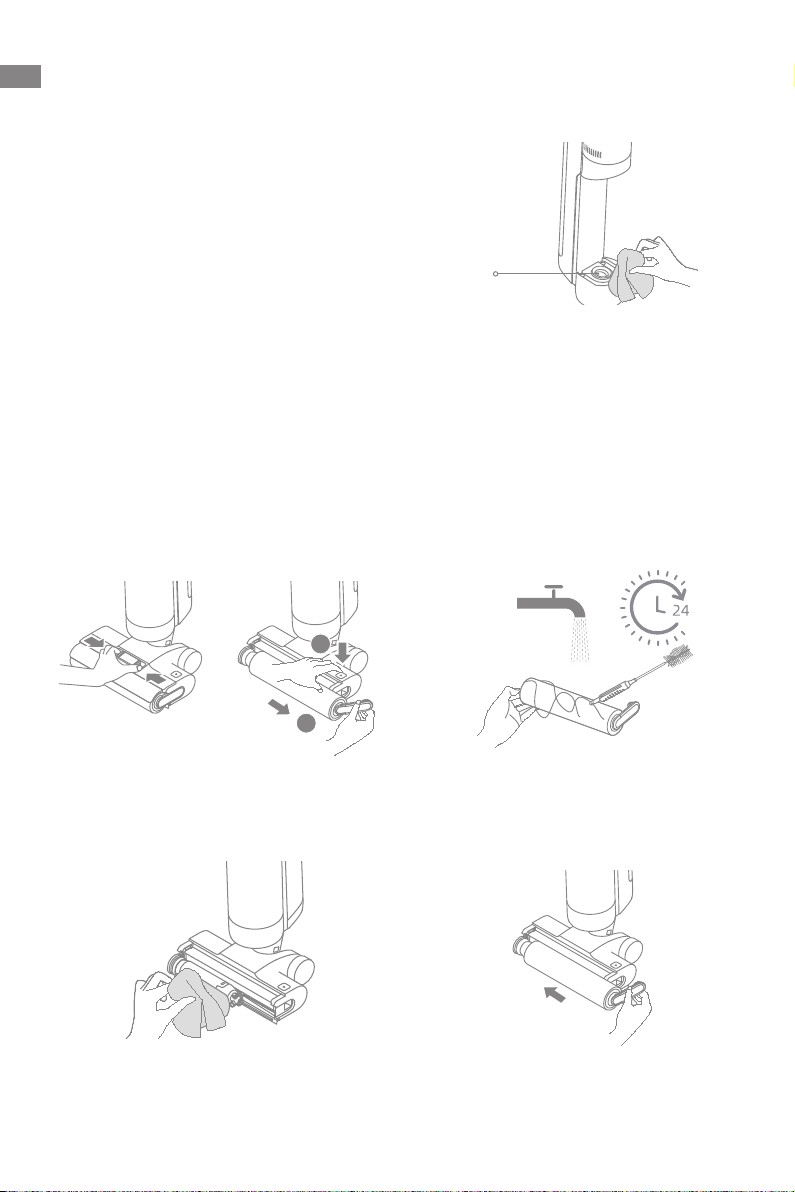 24