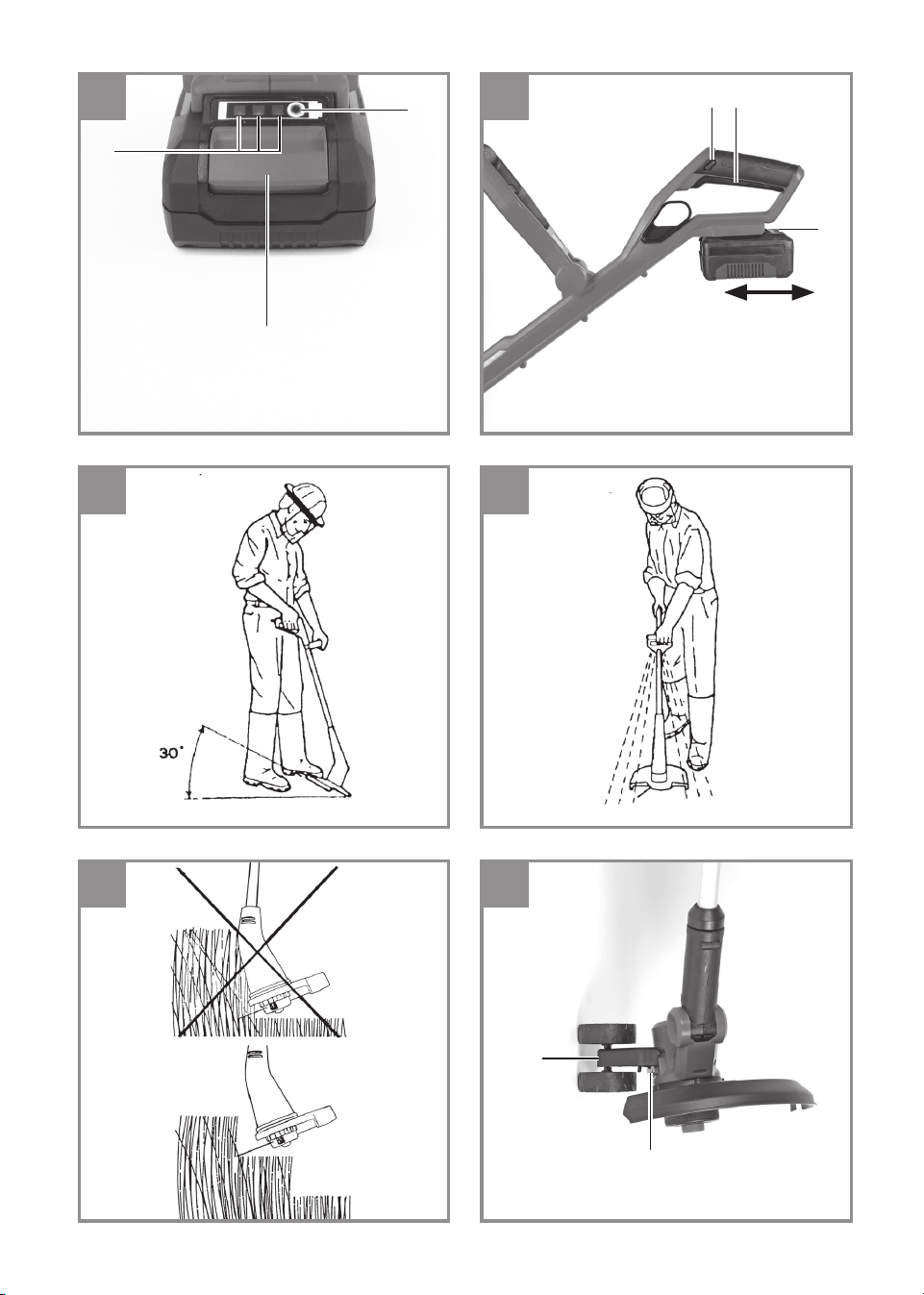 30°