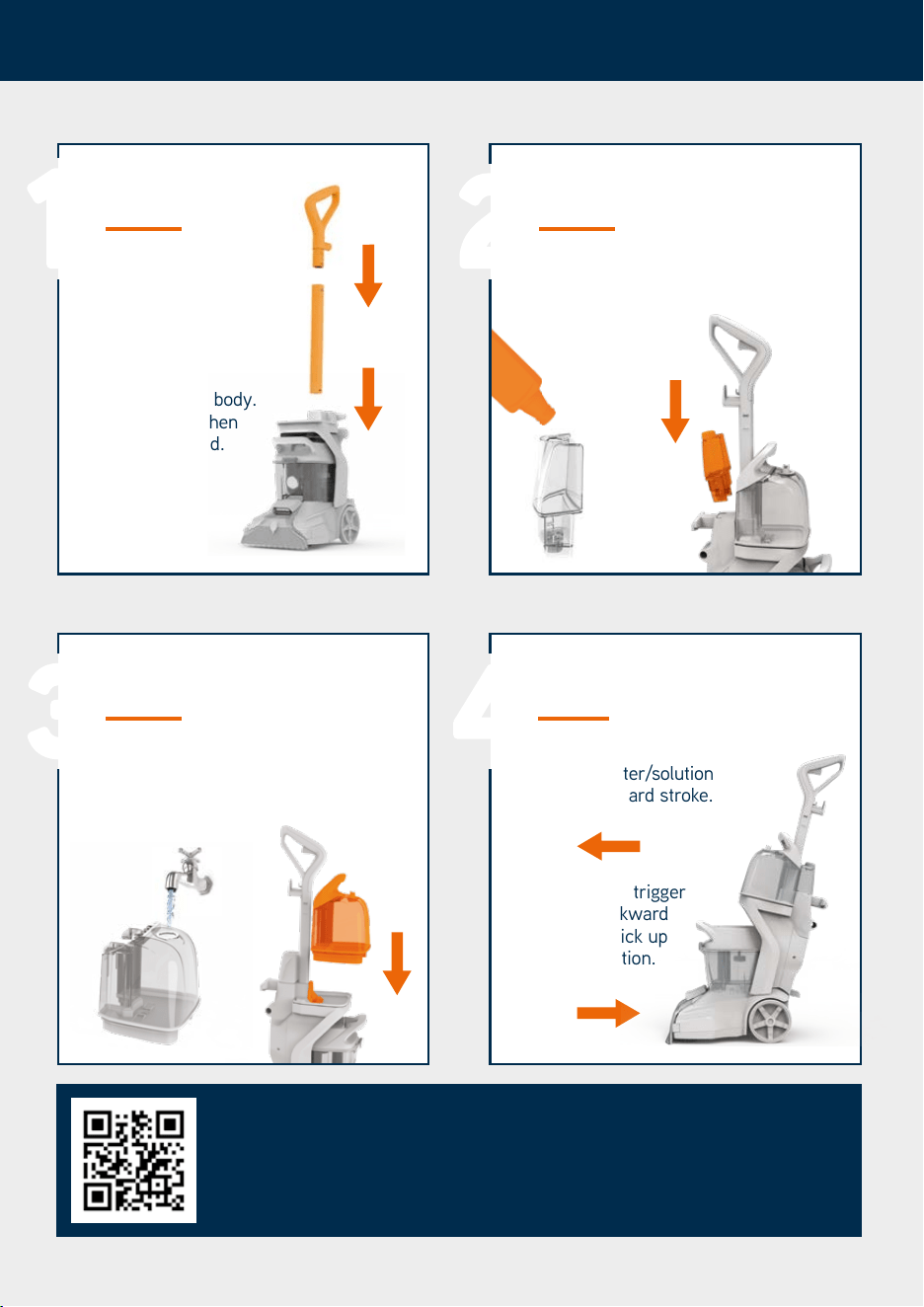 1

body.
hen
d.

2

3

4

ter/solution
ard stroke.

trigger
kward
ick up
tion.