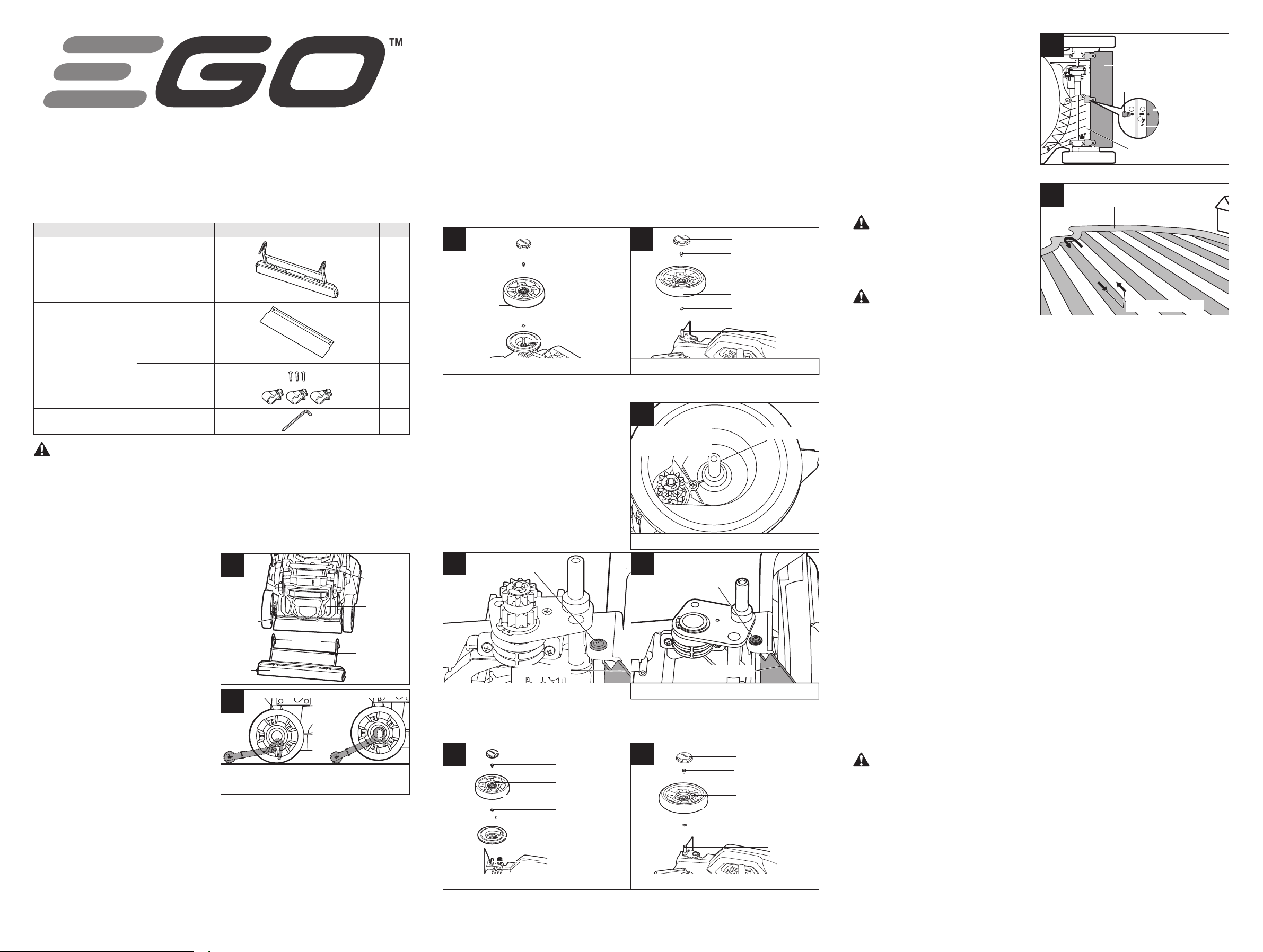 EGO™