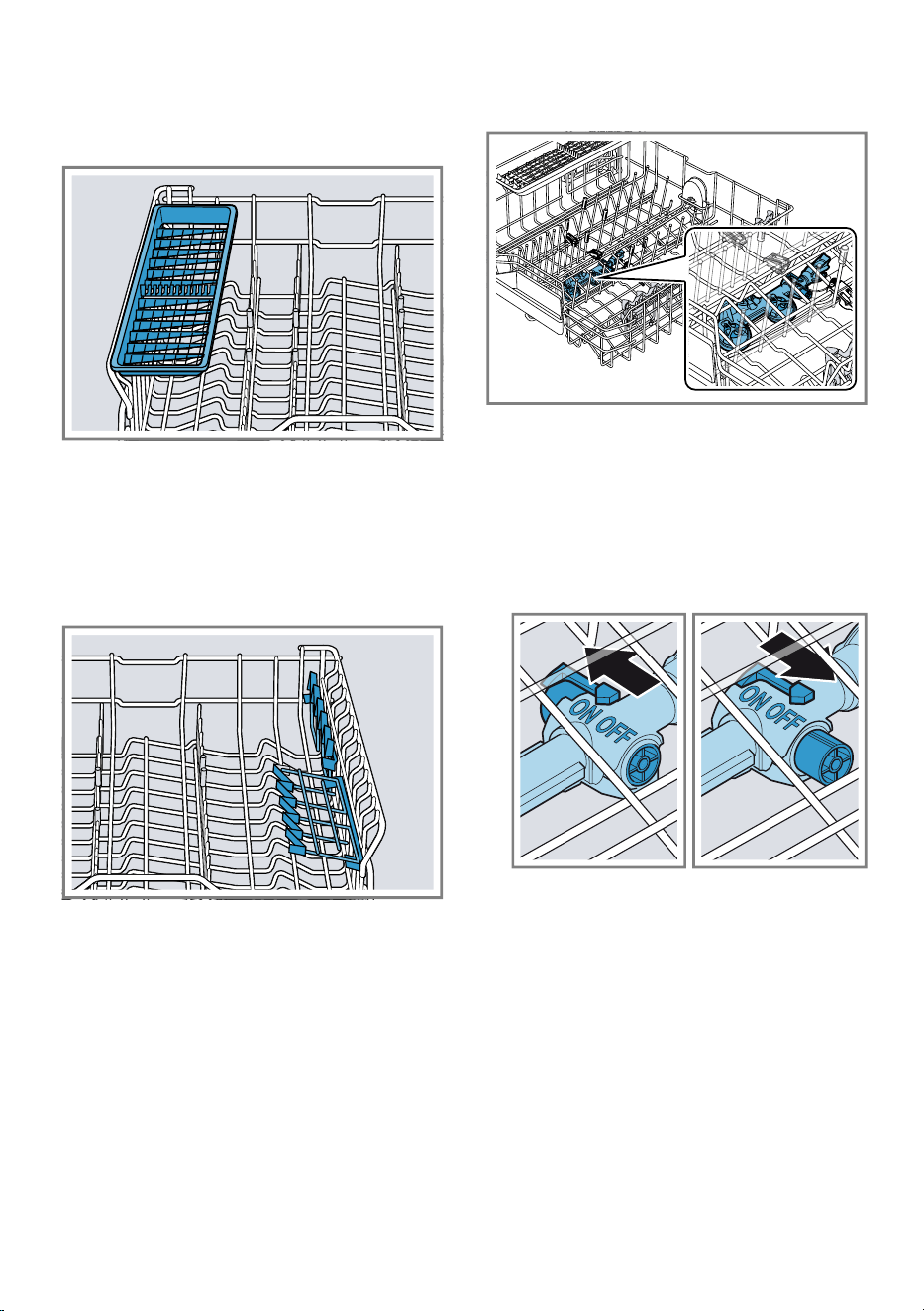 ON OFF

ON OFF