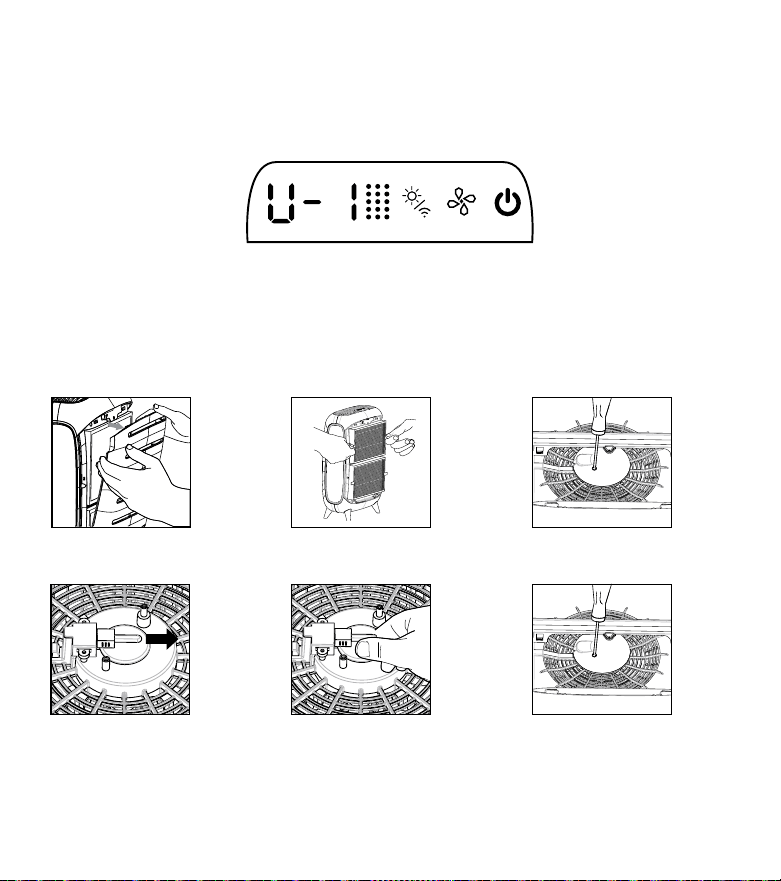 U- 1