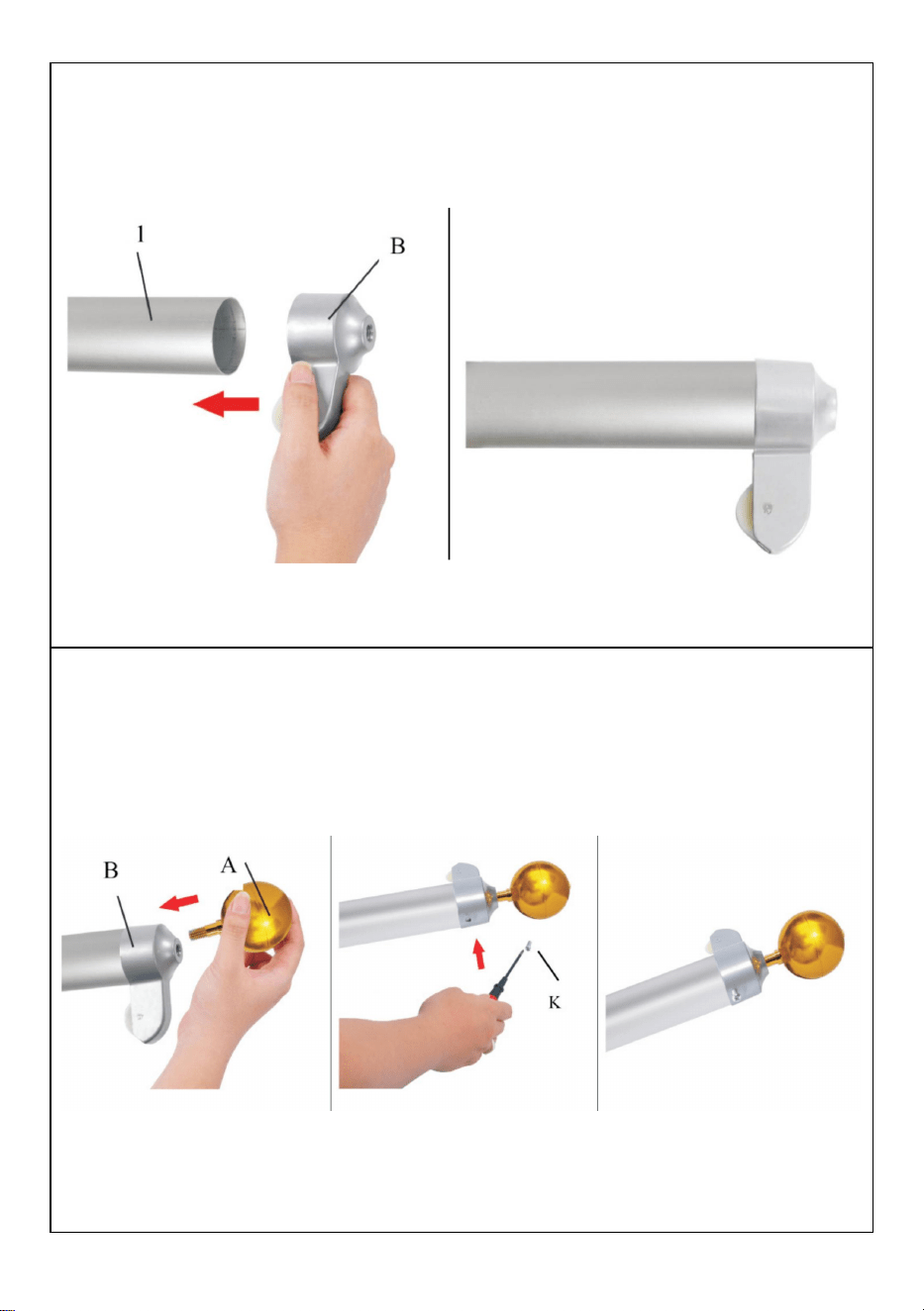 1

B

B

A

K