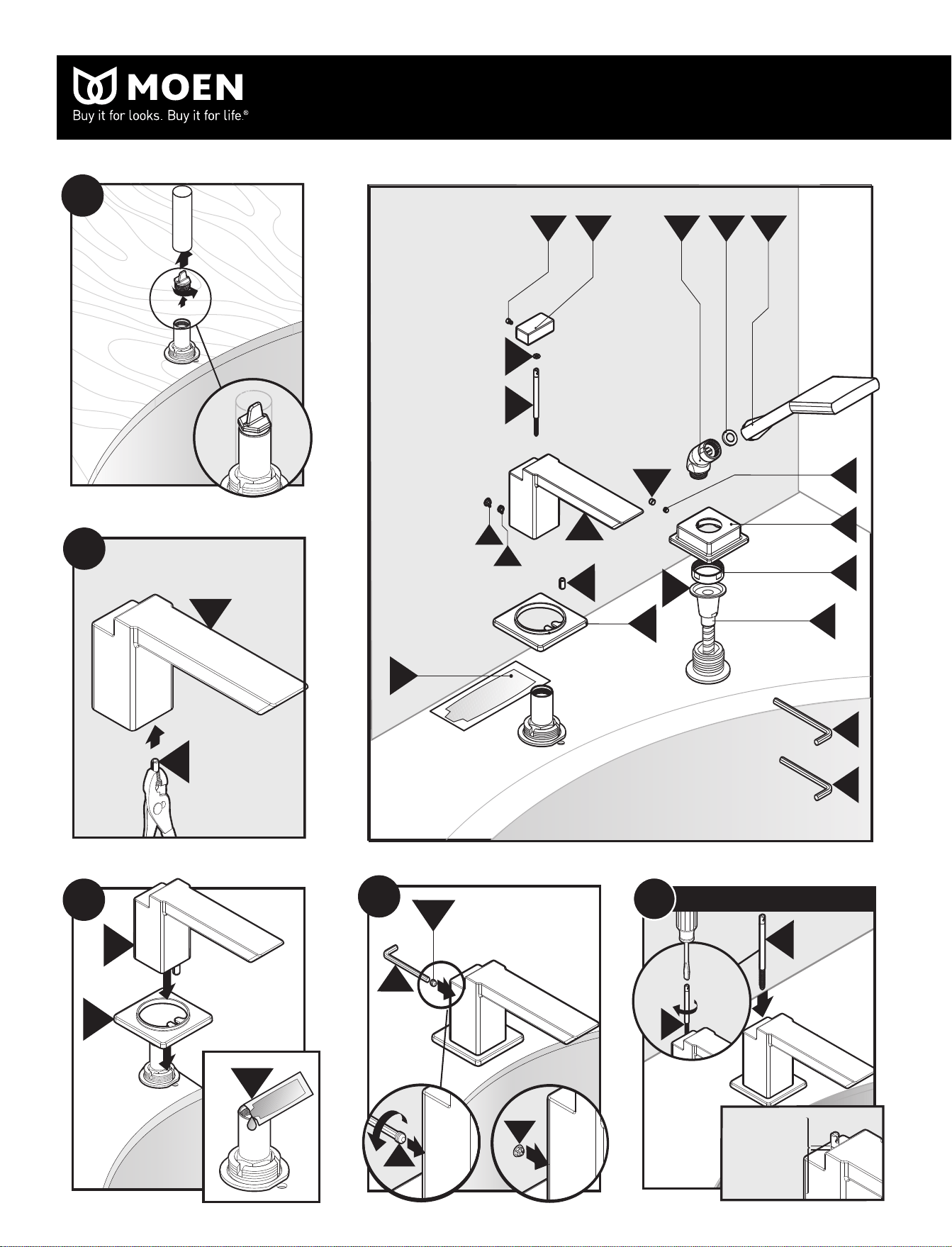 MOEN
Buy it for looks. Buy it for life.®