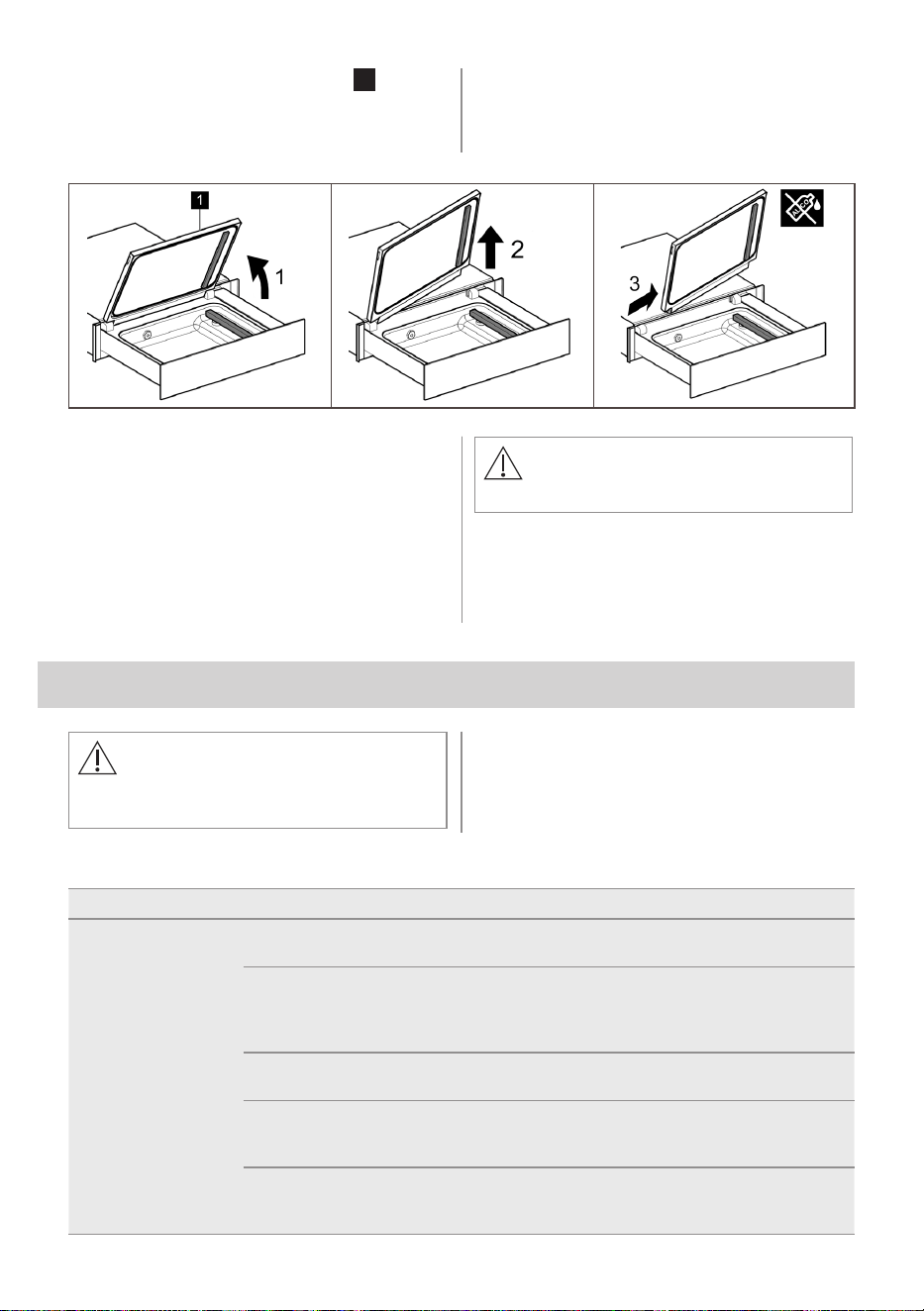 1

1

2

3