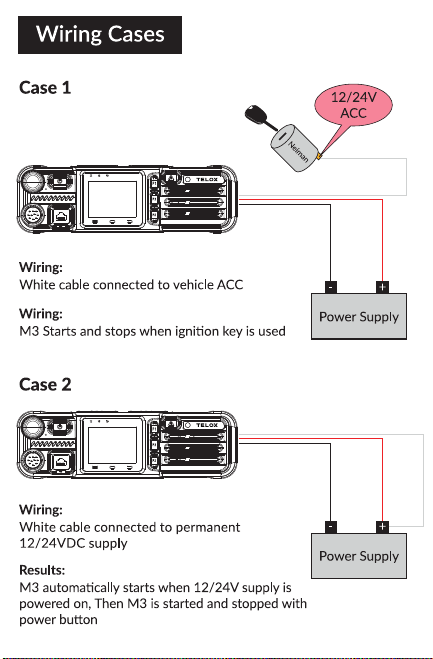 Wiring Cases

Case 1

12/24V ACC

Neiman

TELOX

Wiring:
White cable connected to vehicle ACC

Wiring:
M3 Starts and stops when ignition key is used

-
+
Power Supply

Case 2

TELOX

Wiring:
White cable connected to permanent 12/24VDC supply

Results:
M3 automatically starts when 12/24V supply is powered on, Then M3 is started and stopped with power button

-
+
Power Supply