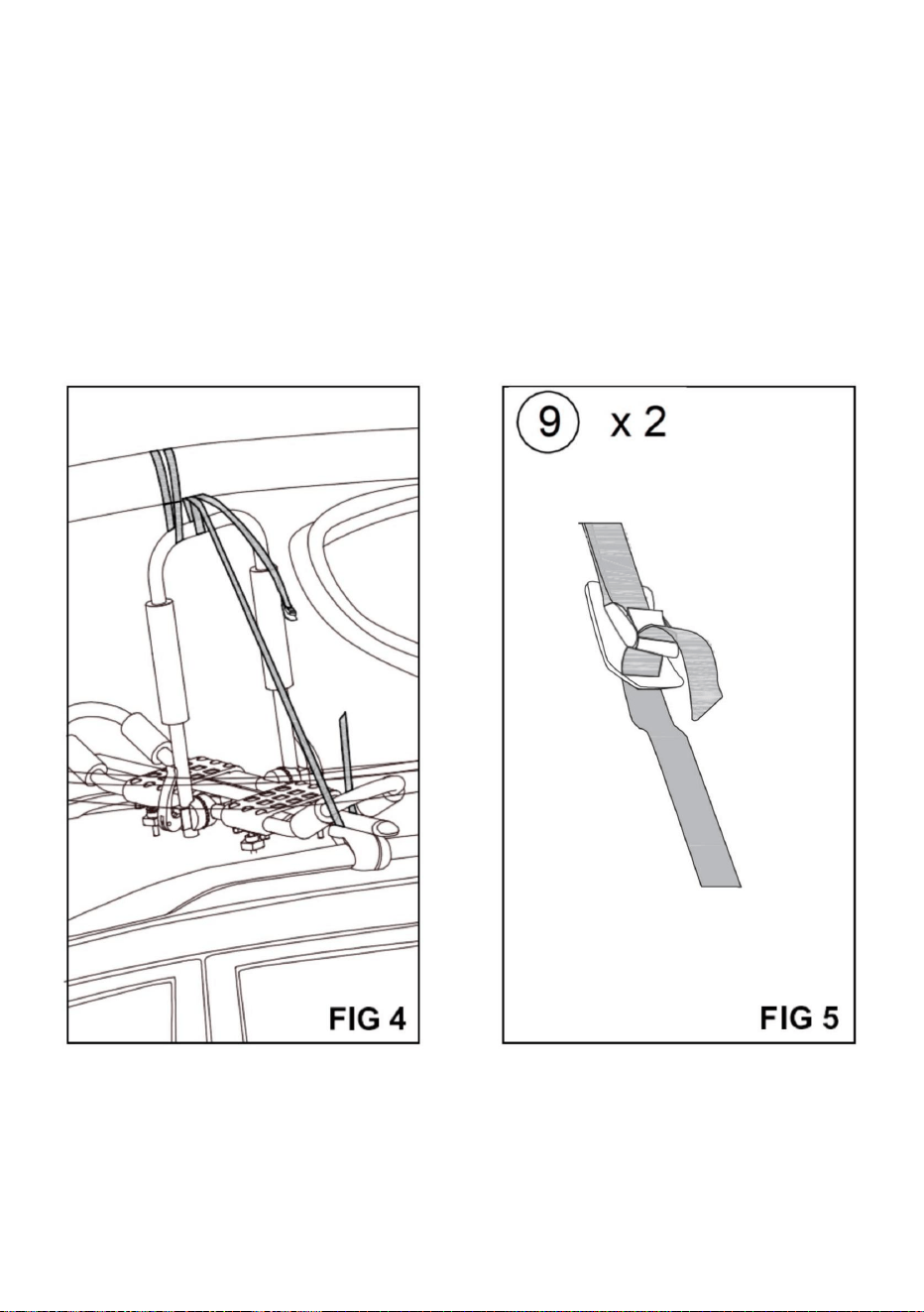 FIG 4

9 x 2

FIG 5