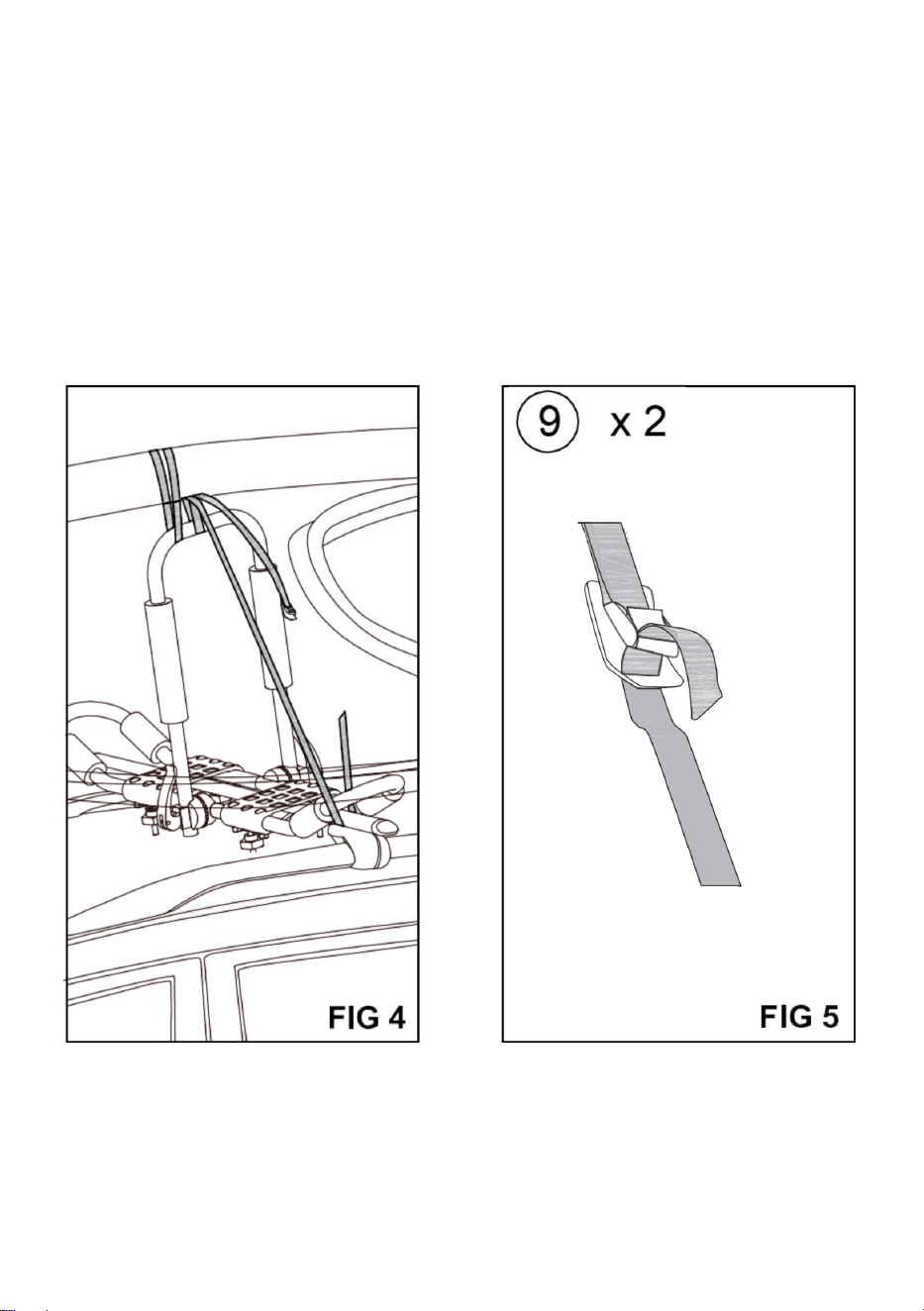 FIG 4

9 x 2

FIG 5