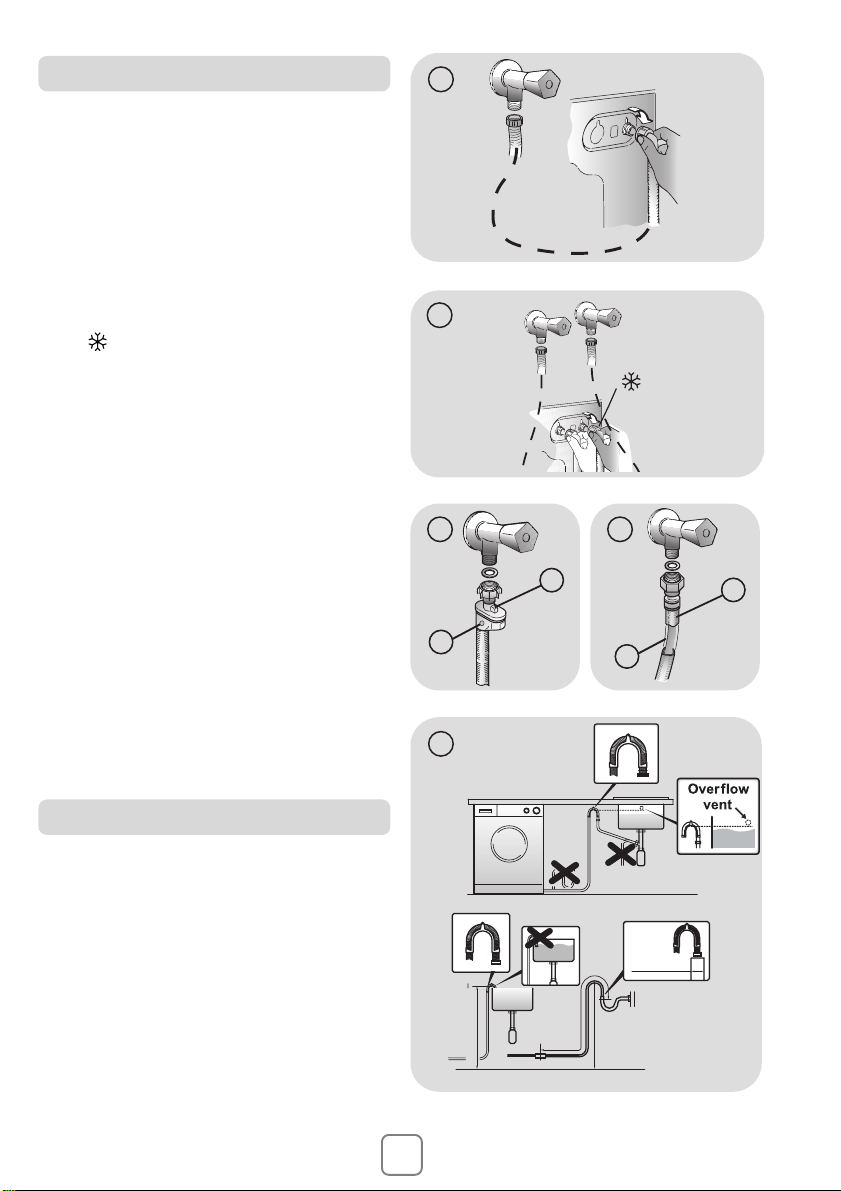 Overflow vent