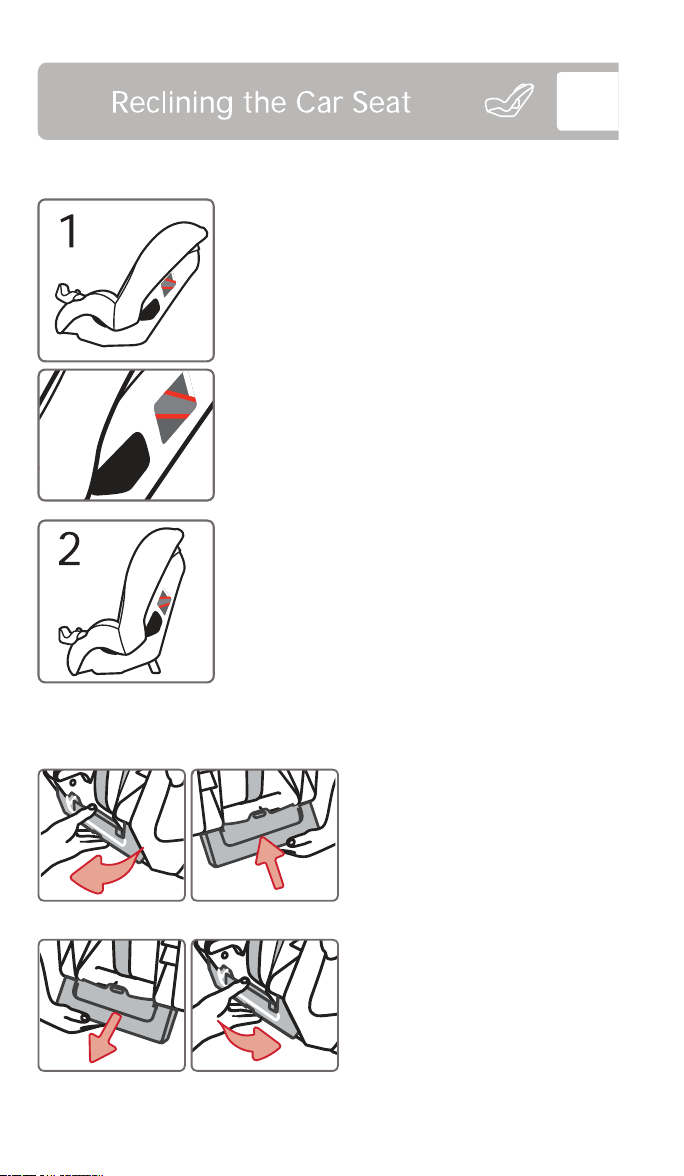 Reclining the Car Seat

1

2